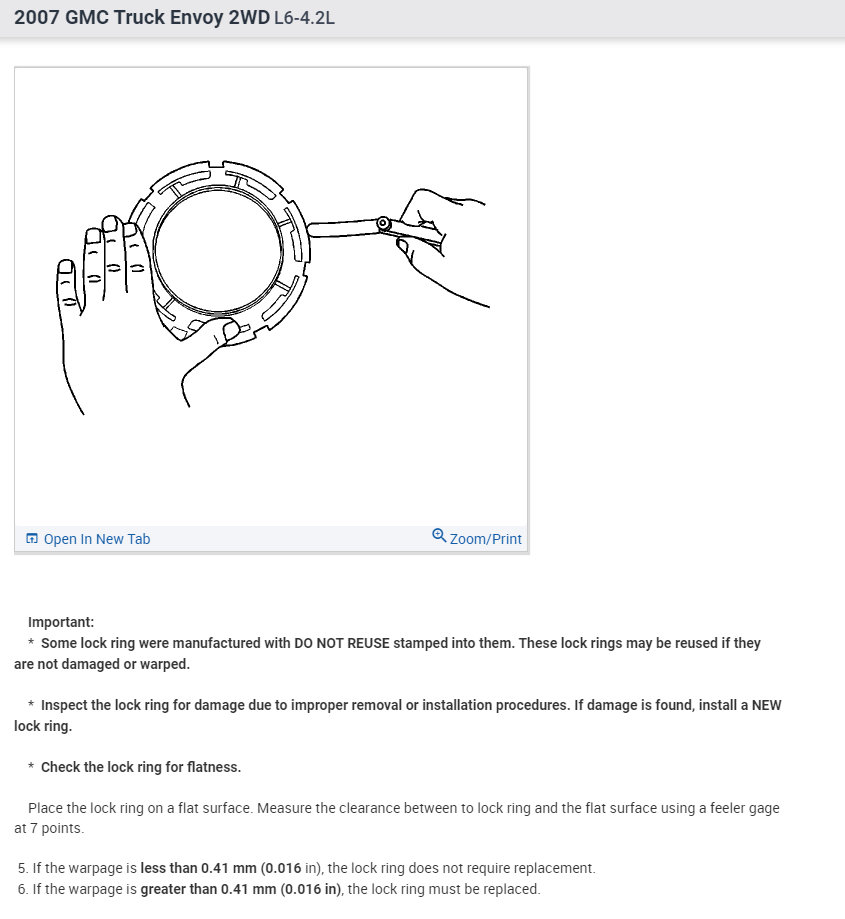 2007 GMC Truck Envoy 2WD L6-4.2L

Open In New Tab

Zoom/Print

Important:
* Some lock ring were manufactured with DO NOT REUSE stamped into them. These lock rings may be reused if they are not damaged or warped.

* Inspect the lock ring for damage due to improper removal or installation procedures. If damage is found, install a NEW lock ring.

* Check the lock ring for flatness.

Place the lock ring on a flat surface. Measure the clearance between to lock ring and the flat surface using a feeler gage at 7 points.

5. If the warpage is less than 0.41 mm (0.016 in), the lock ring does not require replacement.
6. If the warpage is greater than 0.41 mm (0.016 in), the lock ring must be replaced.