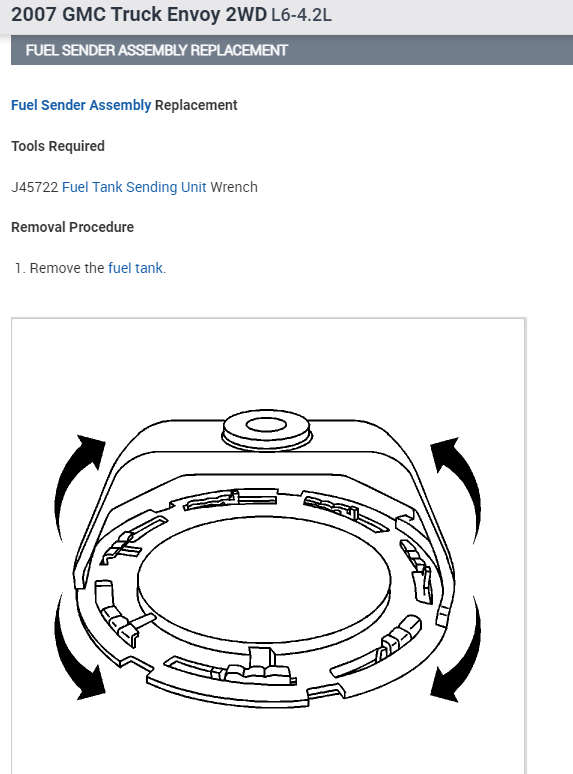 2007 GMC Truck Envoy 2WD L6-4.2L

FUEL SENDER ASSEMBLY REPLACEMENT

Fuel Sender Assembly Replacement

Tools Required

J45722 Fuel Tank Sending Unit Wrench

Removal Procedure

1. Remove the fuel tank.