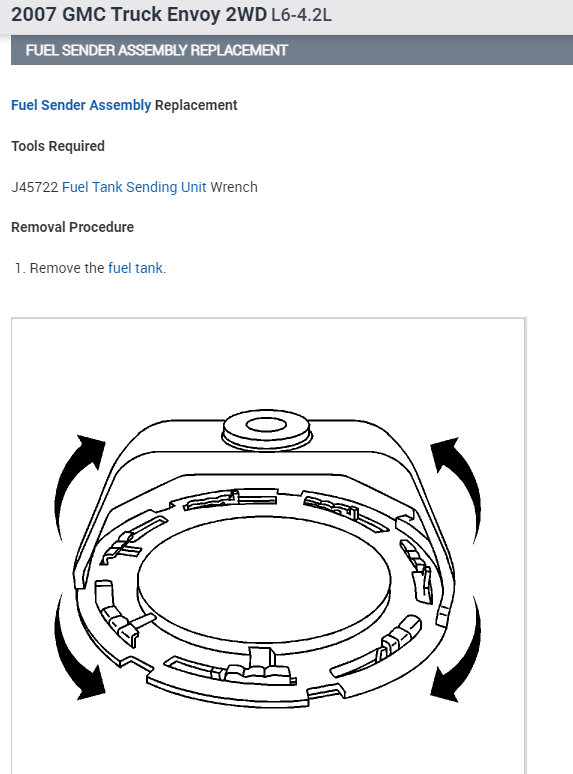 2007 GMC Truck Envoy 2WD L6-4.2L

FUEL SENDER ASSEMBLY REPLACEMENT

Fuel Sender Assembly Replacement

Tools Required

J45722 Fuel Tank Sending Unit Wrench

Removal Procedure

1. Remove the fuel tank.