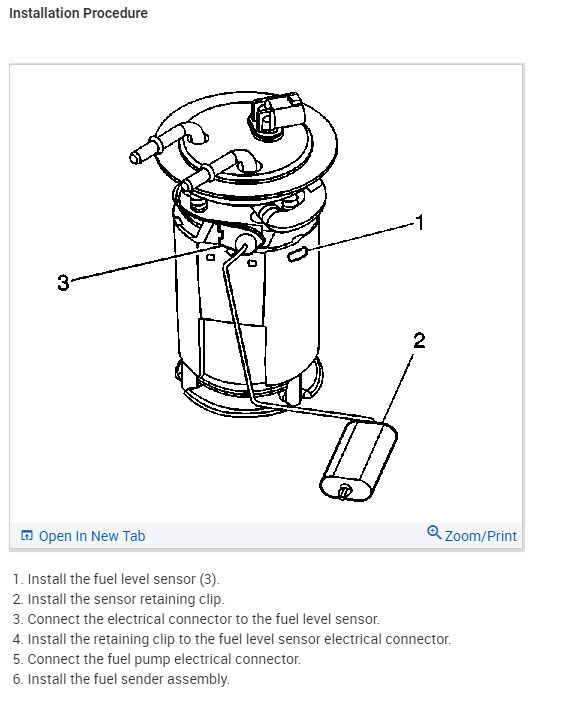 Installation Procedure

1

3

2

Open In New Tab

Zoom/Print

1. Install the fuel level sensor (3).
2. Install the sensor retaining clip.
3. Connect the electrical connector to the fuel level sensor.
4. Install the retaining clip to the fuel level sensor electrical connector.
5. Connect the fuel pump electrical connector.
6. Install the fuel sender assembly.