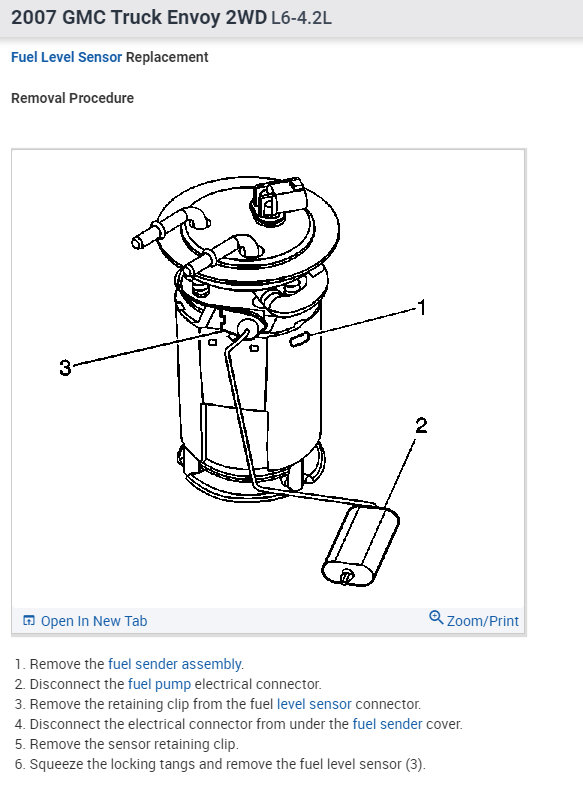 2007 GMC Truck Envoy 2WD L6-4.2L

Fuel Level Sensor Replacement

Removal Procedure

1

3

2

Open In New Tab

Zoom/Print

1. Remove the fuel sender assembly.
2. Disconnect the fuel pump electrical connector.
3. Remove the retaining clip from the fuel level sensor connector.
4. Disconnect the electrical connector from under the fuel sender cover.
5. Remove the sensor retaining clip.
6. Squeeze the locking tangs and remove the fuel level sensor (3).