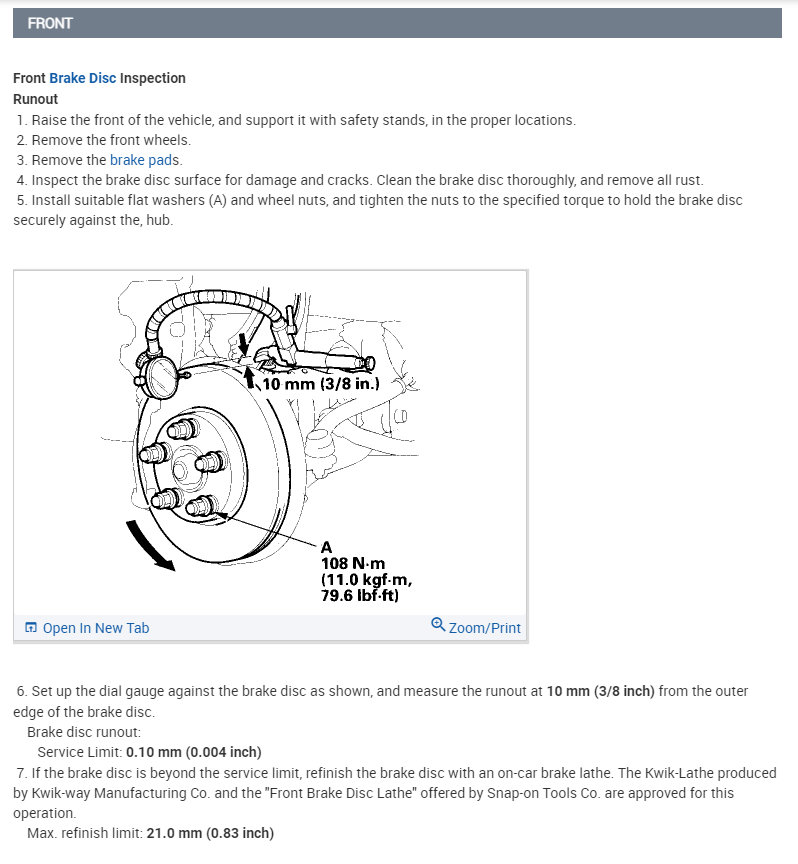 FRONT

Front Brake Disc Inspection
Runout
1. Raise the front of the vehicle, and support it with safety stands, in the proper locations.
2. Remove the front wheels.
3. Remove the brake pads.
4. Inspect the brake disc surface for damage and cracks. Clean the brake disc thoroughly, and remove all rust.
5. Install suitable flat washers (A) and wheel nuts, and tighten the nuts to the specified torque to hold the brake disc securely against the, hub.

10 mm (3/8 in.)
A
108 N·m
(11.0 kgf·m,
79.6 lbf·ft)

Open In New Tab
Zoom/Print

6. Set up the dial gauge against the brake disc as shown, and measure the runout at 10 mm (3/8 inch) from the outer edge of the brake disc.
Brake disc runout:
Service Limit: 0.10 mm (0.004 inch)
7. If the brake disc is beyond the service limit, refinish the brake disc with an on-car brake lathe. The Kwik-Lathe produced by Kwik-way Manufacturing Co. and the "Front Brake Disc Lathe" offered by Snap-on Tools Co. are approved for this operation.
Max. refinish limit: 21.0 mm (0.83 inch)