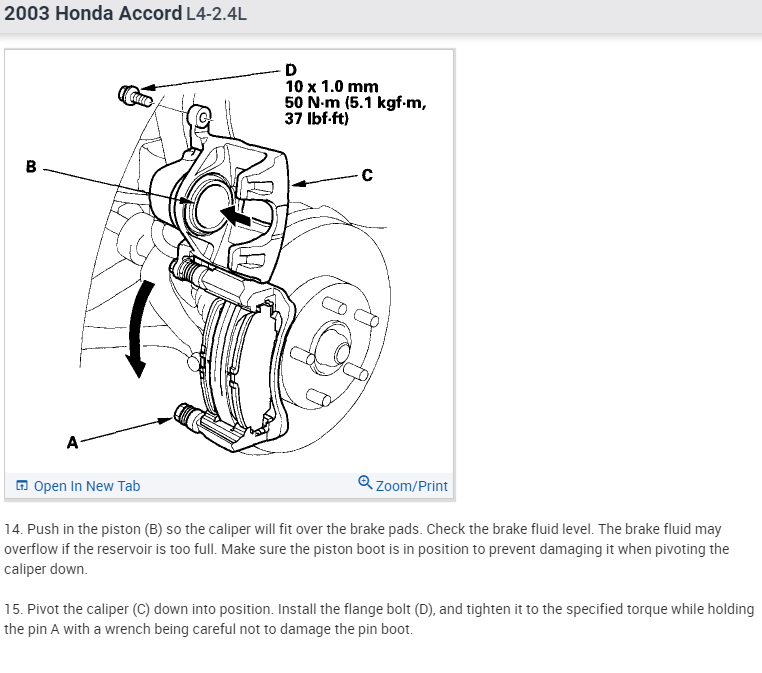 2003 Honda Accord L4-2.4L

D
10 x 1.0 mm
50 N·m (5.1 kgf·m, 37 lbf·ft)

B

C

A

Open In New Tab

Zoom/Print

14. Push in the piston (B) so the caliper will fit over the brake pads. Check the brake fluid level. The brake fluid may overflow if the reservoir is too full. Make sure the piston boot is in position to prevent damaging it when pivoting the caliper down.

15. Pivot the caliper (C) down into position. Install the flange bolt (D), and tighten it to the specified torque while holding the pin A with a wrench being careful not to damage the pin boot.