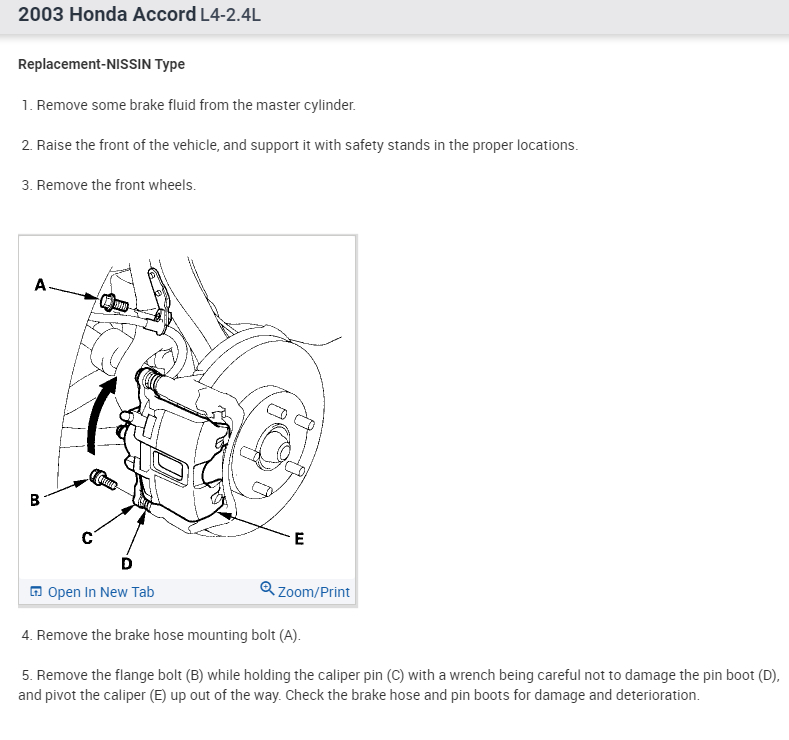 2003 Honda Accord L4-2.4L

Replacement-NISSIN Type

1. Remove some brake fluid from the master cylinder.

2. Raise the front of the vehicle, and support it with safety stands in the proper locations.

3. Remove the front wheels.

A

B

C

D

E

Open In New Tab

Zoom/Print

4. Remove the brake hose mounting bolt (A).

5. Remove the flange bolt (B) while holding the caliper pin (C) with a wrench being careful not to damage the pin boot (D), and pivot the caliper (E) up out of the way. Check the brake hose and pin boots for damage and deterioration.