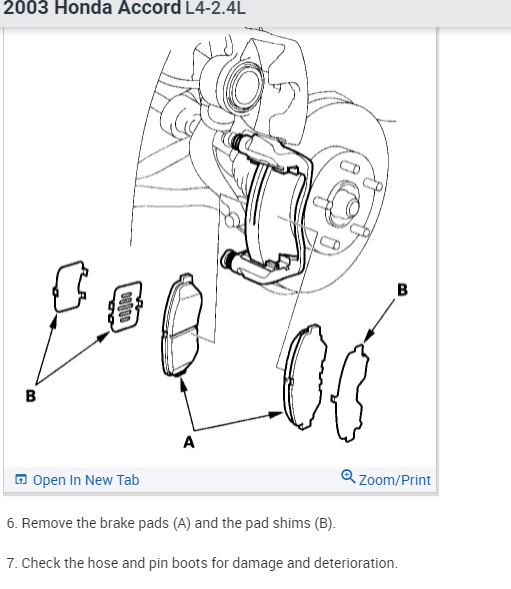 2003 Honda Accord L4-2.4L

B

B

A

Open In New Tab

Zoom/Print

6. Remove the brake pads (A) and the pad shims (B).

7. Check the hose and pin boots for damage and deterioration.