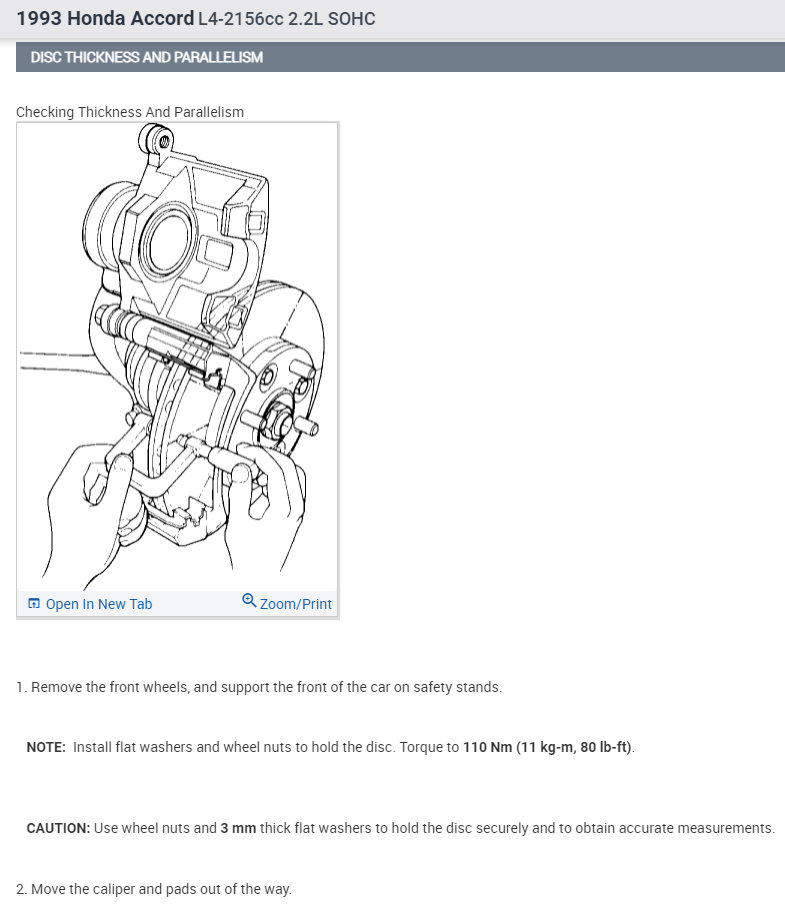 1993 Honda Accord L4-2156cc 2.2L SOHC

DISC THICKNESS AND PARALLELISM

Checking Thickness And Parallelism

Open In New Tab

Zoom/Print

1. Remove the front wheels, and support the front of the car on safety stands.

NOTE: Install flat washers and wheel nuts to hold the disc. Torque to 110 Nm (11 kg-m, 80 lb-ft).

CAUTION: Use wheel nuts and 3 mm thick flat washers to hold the disc securely and to obtain accurate measurements.

2. Move the caliper and pads out of the way.