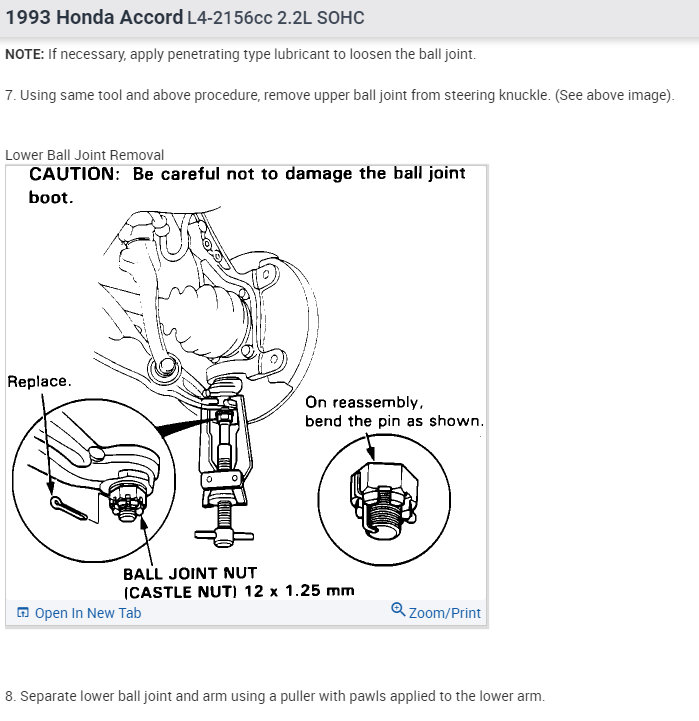 1993 Honda Accord L4-2156cc 2.2L SOHC

NOTE: If necessary, apply penetrating type lubricant to loosen the ball joint.

7. Using same tool and above procedure, remove upper ball joint from steering knuckle. (See above image).

Lower Ball Joint Removal

CAUTION: Be careful not to damage the ball joint boot.

Replace.

On reassembly, bend the pin as shown.

BALL JOINT NUT (CASTLE NUT) 12 x 1.25 mm

Open In New Tab

Zoom/Print

8. Separate lower ball joint and arm using a puller with pawls applied to the lower arm.