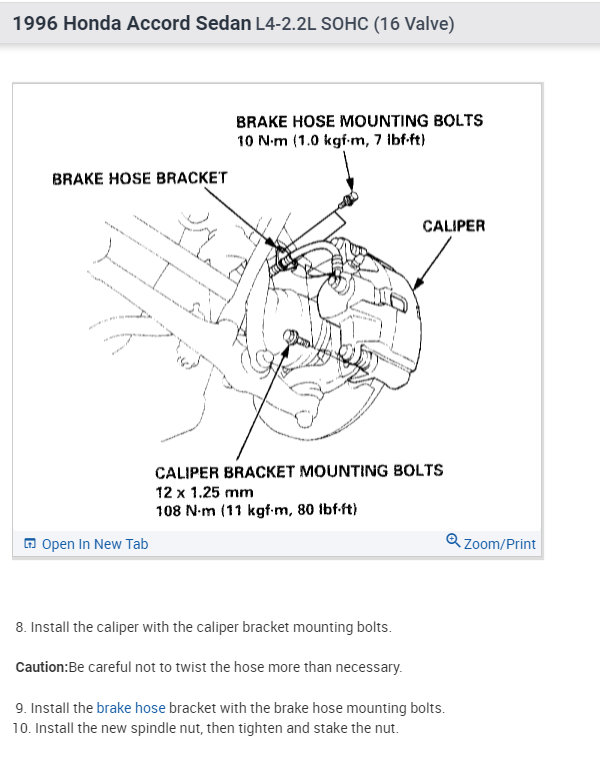 1996 Honda Accord Sedan L4-2.2L SOHC (16 Valve)

BRAKE HOSE MOUNTING BOLTS
10 N·m (1.0 kgf·m, 7 lbf·ft)

BRAKE HOSE BRACKET

CALIPER

CALIPER BRACKET MOUNTING BOLTS
12 x 1.25 mm
108 N·m (11 kgf·m, 80 lbf·ft)

Open In New Tab

Zoom/Print

8. Install the caliper with the caliper bracket mounting bolts.

Caution:Be careful not to twist the hose more than necessary.

9. Install the brake hose bracket with the brake hose mounting bolts.
10. Install the new spindle nut, then tighten and stake the nut.