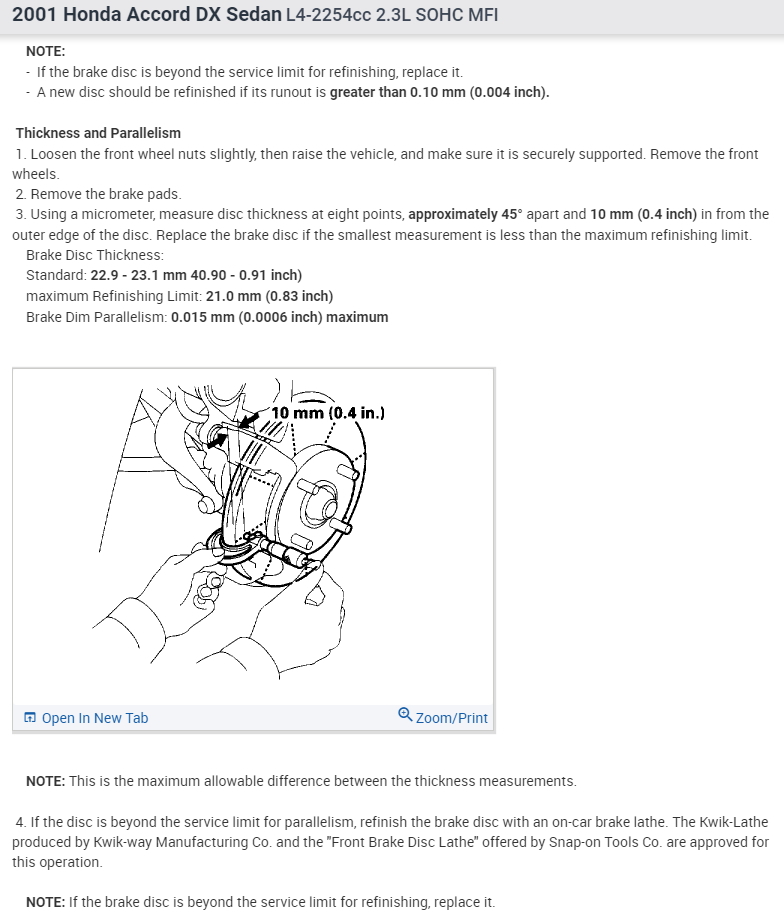 2001 Honda Accord DX Sedan L4-2254cc 2.3L SOHC MFI

NOTE:
- If the brake disc is beyond the service limit for refinishing, replace it.
- A new disc should be refinished if its runout is greater than 0.10 mm (0.004 inch).

Thickness and Parallelism
1. Loosen the front wheel nuts slightly, then raise the vehicle, and make sure it is securely supported. Remove the front wheels.
2. Remove the brake pads.
3. Using a micrometer, measure disc thickness at eight points, approximately 45° apart and 10 mm (0.4 inch) in from the outer edge of the disc. Replace the brake disc if the smallest measurement is less than the maximum refinishing limit.
Brake Disc Thickness:
Standard: 22.9 - 23.1 mm 40.90 - 0.91 inch)
maximum Refinishing Limit: 21.0 mm (0.83 inch)
Brake Dim Parallelism: 0.015 mm (0.0006 inch) maximum

10 mm (0.4 in.)

Open In New Tab
Zoom/Print

NOTE: This is the maximum allowable difference between the thickness measurements.

4. If the disc is beyond the service limit for parallelism, refinish the brake disc with an on-car brake lathe. The Kwik-Lathe produced by Kwik-way Manufacturing Co. and the "Front Brake Disc Lathe" offered by Snap-on Tools Co. are approved for this operation.

NOTE: If the brake disc is beyond the service limit for refinishing, replace it.