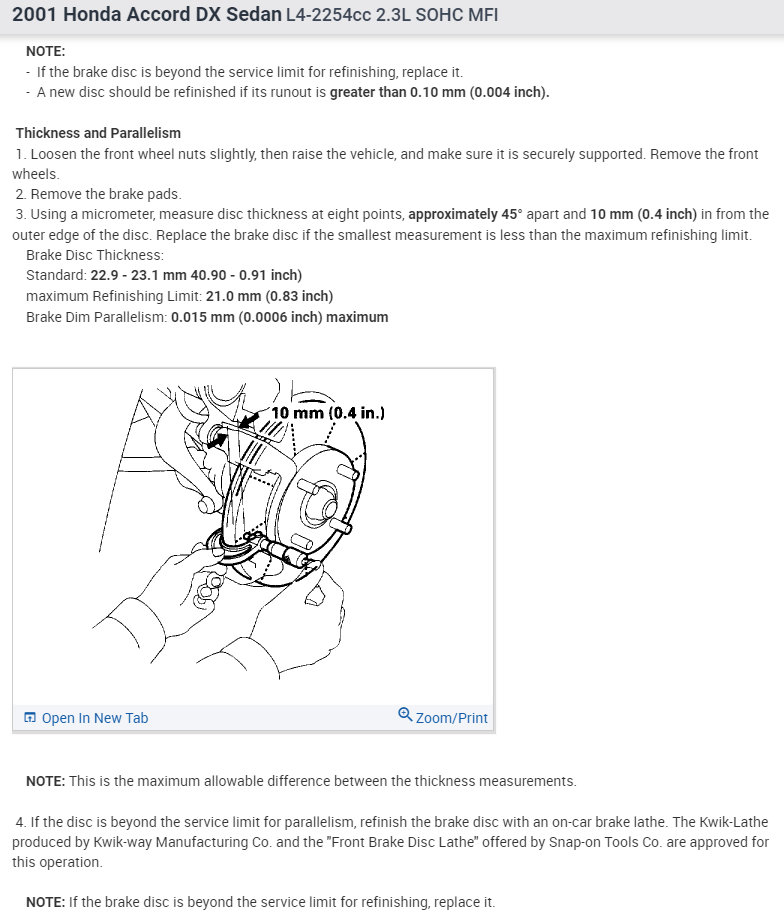 2001 Honda Accord DX Sedan L4-2254cc 2.3L SOHC MFI

NOTE:
- If the brake disc is beyond the service limit for refinishing, replace it.
- A new disc should be refinished if its runout is greater than 0.10 mm (0.004 inch).

Thickness and Parallelism
1. Loosen the front wheel nuts slightly, then raise the vehicle, and make sure it is securely supported. Remove the front wheels.
2. Remove the brake pads.
3. Using a micrometer, measure disc thickness at eight points, approximately 45° apart and 10 mm (0.4 inch) in from the outer edge of the disc. Replace the brake disc if the smallest measurement is less than the maximum refinishing limit.
Brake Disc Thickness:
Standard: 22.9 - 23.1 mm 40.90 - 0.91 inch)
maximum Refinishing Limit: 21.0 mm (0.83 inch)
Brake Dim Parallelism: 0.015 mm (0.0006 inch) maximum

10 mm (0.4 in.)

Open In New Tab
Zoom/Print

NOTE: This is the maximum allowable difference between the thickness measurements.

4. If the disc is beyond the service limit for parallelism, refinish the brake disc with an on-car brake lathe. The Kwik-Lathe produced by Kwik-way Manufacturing Co. and the "Front Brake Disc Lathe" offered by Snap-on Tools Co. are approved for this operation.

NOTE: If the brake disc is beyond the service limit for refinishing, replace it.