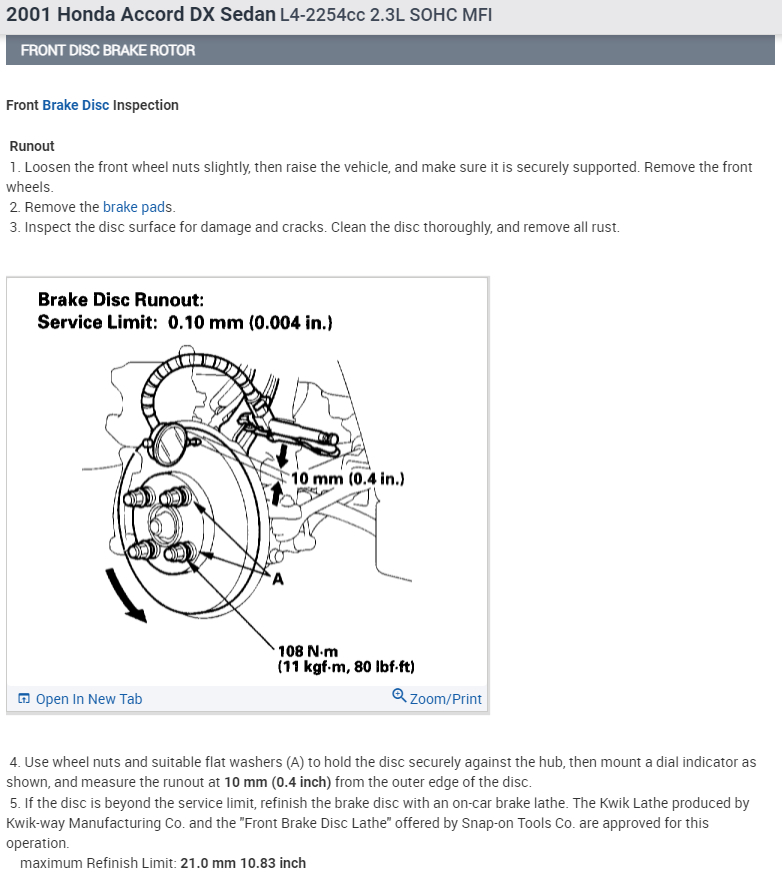 2001 Honda Accord DX Sedan L4-2254cc 2.3L SOHC MFI

FRONT DISC BRAKE ROTOR

Front Brake Disc Inspection

Runout
1. Loosen the front wheel nuts slightly, then raise the vehicle, and make sure it is securely supported. Remove the front wheels.
2. Remove the brake pads.
3. Inspect the disc surface for damage and cracks. Clean the disc thoroughly, and remove all rust.

Brake Disc Runout:
Service Limit: 0.10 mm (0.004 in.)

10 mm (0.4 in.)

A

108 N·m
(11 kgf·m, 80 lbf·ft)

Open In New Tab
Zoom/Print

4. Use wheel nuts and suitable flat washers (A) to hold the disc securely against the hub, then mount a dial indicator as shown, and measure the runout at 10 mm (0.4 inch) from the outer edge of the disc.
5. If the disc is beyond the service limit, refinish the brake disc with an on-car brake lathe. The Kwik Lathe produced by Kwik-way Manufacturing Co. and the "Front Brake Disc Lathe" offered by Snap-on Tools Co. are approved for this operation.
maximum Refinish Limit: 21.0 mm 10.83 inch