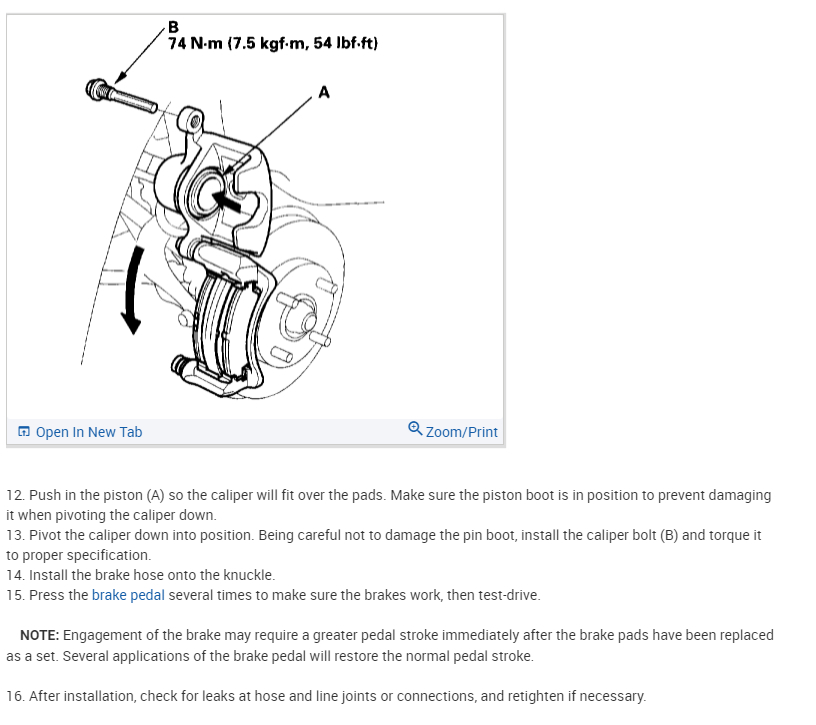 B
74 N·m (7.5 kgf·m, 54 lbf·ft)

A

Open In New Tab

Zoom/Print

12. Push in the piston (A) so the caliper will fit over the pads. Make sure the piston boot is in position to prevent damaging it when pivoting the caliper down.
13. Pivot the caliper down into position. Being careful not to damage the pin boot, install the caliper bolt (B) and torque it to proper specification.
14. Install the brake hose onto the knuckle.
15. Press the brake pedal several times to make sure the brakes work, then test-drive.

NOTE: Engagement of the brake may require a greater pedal stroke immediately after the brake pads have been replaced as a set. Several applications of the brake pedal will restore the normal pedal stroke.

16. After installation, check for leaks at hose and line joints or connections, and retighten if necessary.