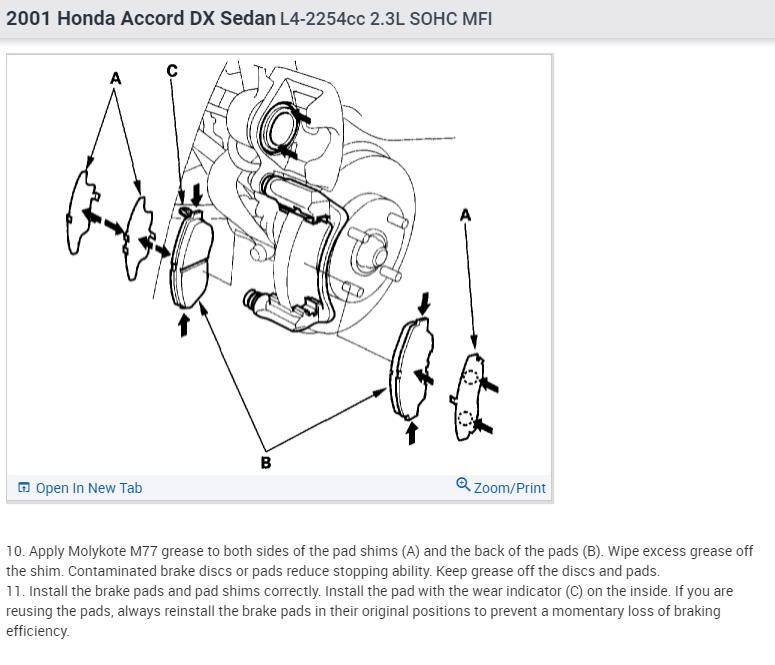 2001 Honda Accord DX Sedan L4-2254cc 2.3L SOHC MFI

A
C
A
B

Open In New Tab
Zoom/Print

10. Apply Molykote M77 grease to both sides of the pad shims (A) and the back of the pads (B). Wipe excess grease off the shim. Contaminated brake discs or pads reduce stopping ability. Keep grease off the discs and pads.
11. Install the brake pads and pad shims correctly. Install the pad with the wear indicator (C) on the inside. If you are reusing the pads, always reinstall the brake pads in their original positions to prevent a momentary loss of braking efficiency.