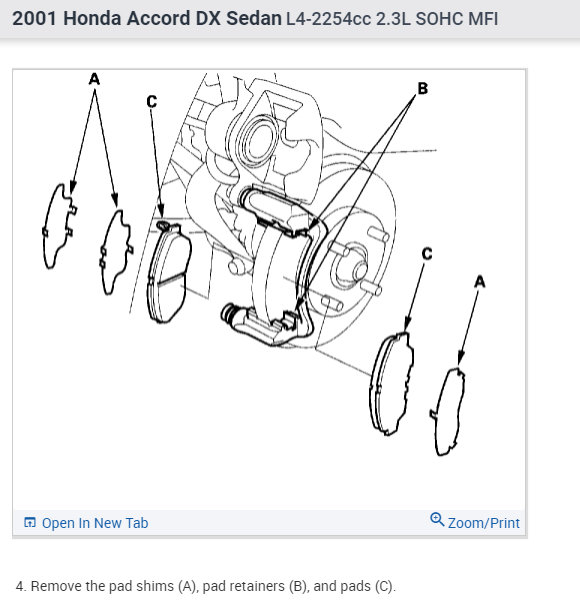 2001 Honda Accord DX Sedan L4-2254cc 2.3L SOHC MFI

A
C
B
C
A

Open In New Tab
Zoom/Print

4. Remove the pad shims (A), pad retainers (B), and pads (C).