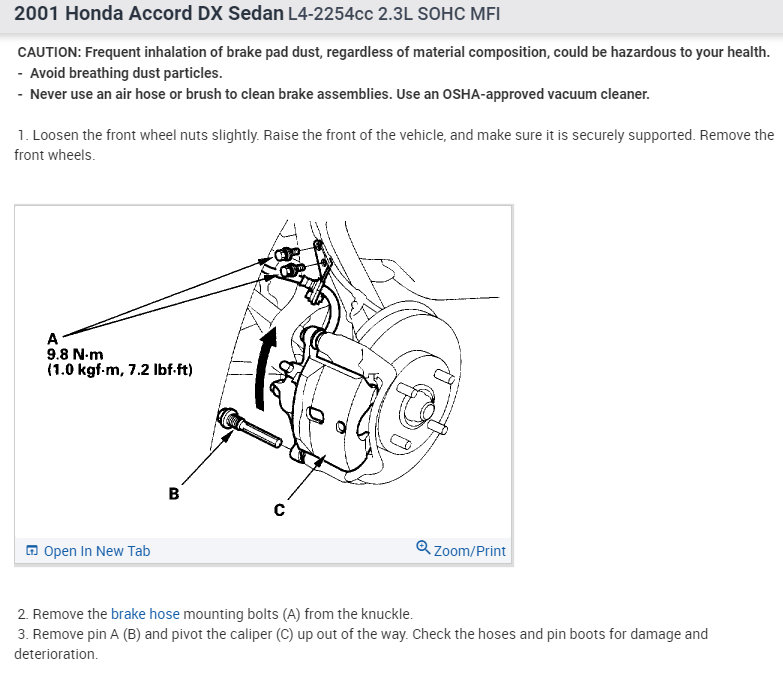 2001 Honda Accord DX Sedan L4-2254cc 2.3L SOHC MFI

CAUTION: Frequent inhalation of brake pad dust, regardless of material composition, could be hazardous to your health.
- Avoid breathing dust particles.
- Never use an air hose or brush to clean brake assemblies. Use an OSHA-approved vacuum cleaner.

1. Loosen the front wheel nuts slightly. Raise the front of the vehicle, and make sure it is securely supported. Remove the front wheels.

A
9.8 N·m
(1.0 kgf·m, 7.2 lbf·ft)

B

C

Open In New Tab

Zoom/Print

2. Remove the brake hose mounting bolts (A) from the knuckle.
3. Remove pin A (B) and pivot the caliper (C) up out of the way. Check the hoses and pin boots for damage and deterioration.