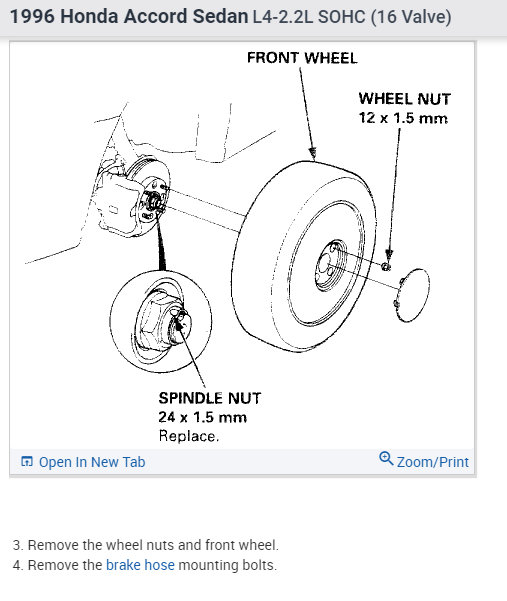 1996 Honda Accord Sedan L4-2.2L SOHC (16 Valve)

FRONT WHEEL

WHEEL NUT
12 x 1.5 mm

SPINDLE NUT
24 x 1.5 mm
Replace.

Open In New Tab

Zoom/Print

3. Remove the wheel nuts and front wheel.
4. Remove the brake hose mounting bolts.