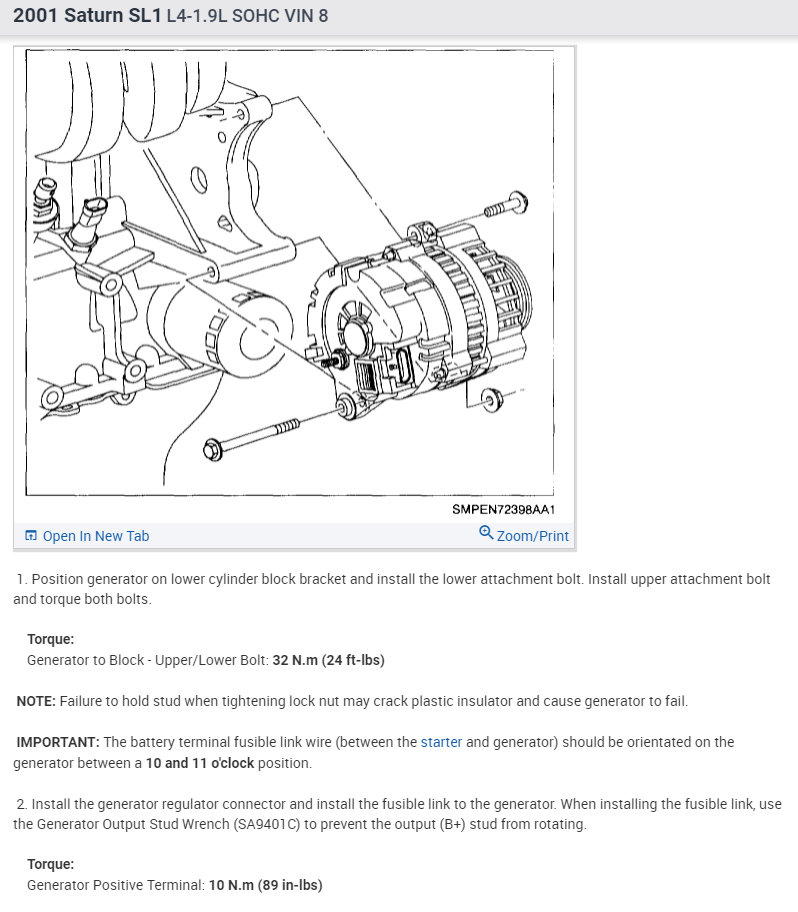 2001 Saturn SL1 L4-1.9L SOHC VIN 8

SMPEN72398AA1

Open In New Tab

Zoom/Print

1. Position generator on lower cylinder block bracket and install the lower attachment bolt. Install upper attachment bolt and torque both bolts.

Torque:
Generator to Block - Upper/Lower Bolt: 32 N.m (24 ft-lbs)

NOTE: Failure to hold stud when tightening lock nut may crack plastic insulator and cause generator to fail.

IMPORTANT: The battery terminal fusible link wire (between the starter and generator) should be orientated on the generator between a 10 and 11 o'clock position.

2. Install the generator regulator connector and install the fusible link to the generator. When installing the fusible link, use the Generator Output Stud Wrench (SA9401C) to prevent the output (B+) stud from rotating.

Torque:
Generator Positive Terminal: 10 N.m (89 in-lbs)