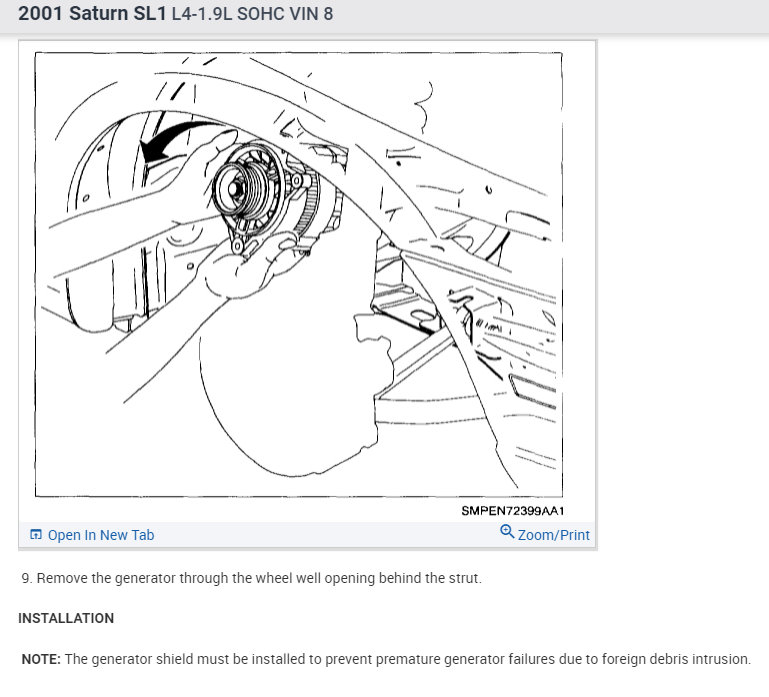 2001 Saturn SL1 L4-1.9L SOHC VIN 8

SMPEN72399AA1

Open In New Tab

Zoom/Print

9. Remove the generator through the wheel well opening behind the strut.

INSTALLATION

NOTE: The generator shield must be installed to prevent premature generator failures due to foreign debris intrusion.