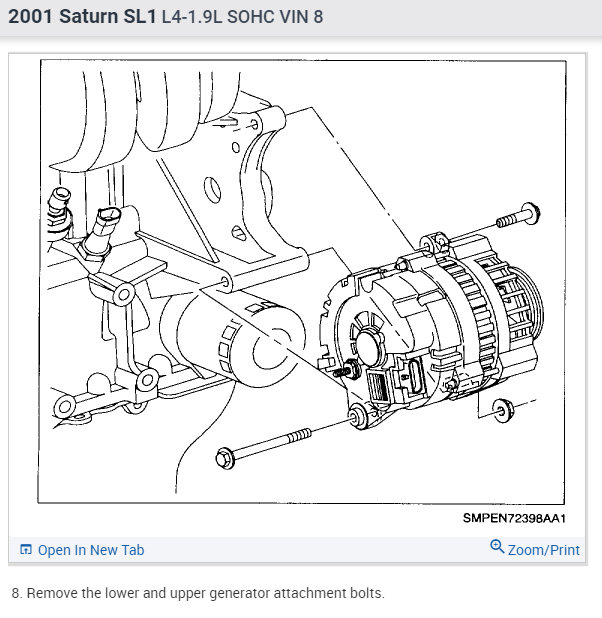 2001 Saturn SL1 L4-1.9L SOHC VIN 8

SMPEN72398AA1

Open In New Tab

Zoom/Print

8. Remove the lower and upper generator attachment bolts.