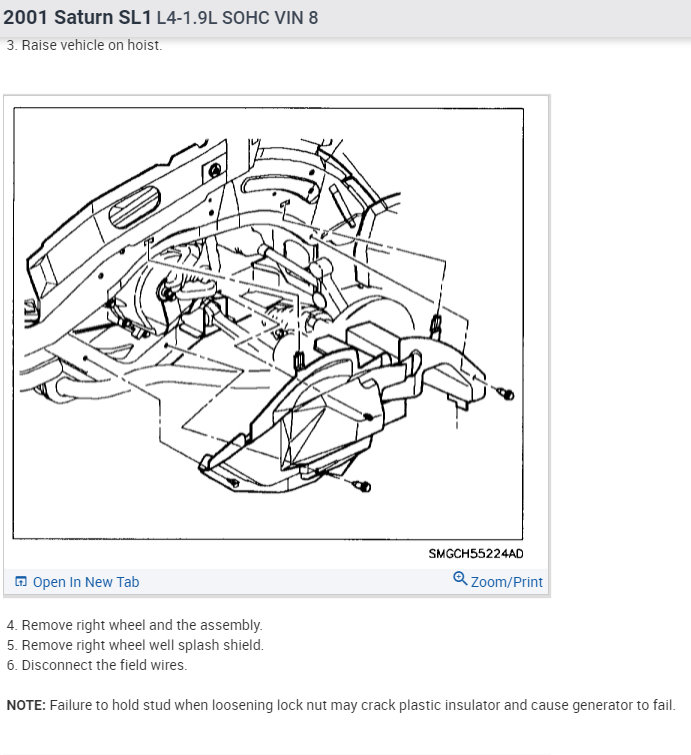 2001 Saturn SL1 L4-1.9L SOHC VIN 8

3. Raise vehicle on hoist.

SMGCH55224AD

Open In New Tab

Zoom/Print

4. Remove right wheel and the assembly.
5. Remove right wheel well splash shield.
6. Disconnect the field wires.

NOTE: Failure to hold stud when loosening lock nut may crack plastic insulator and cause generator to fail.