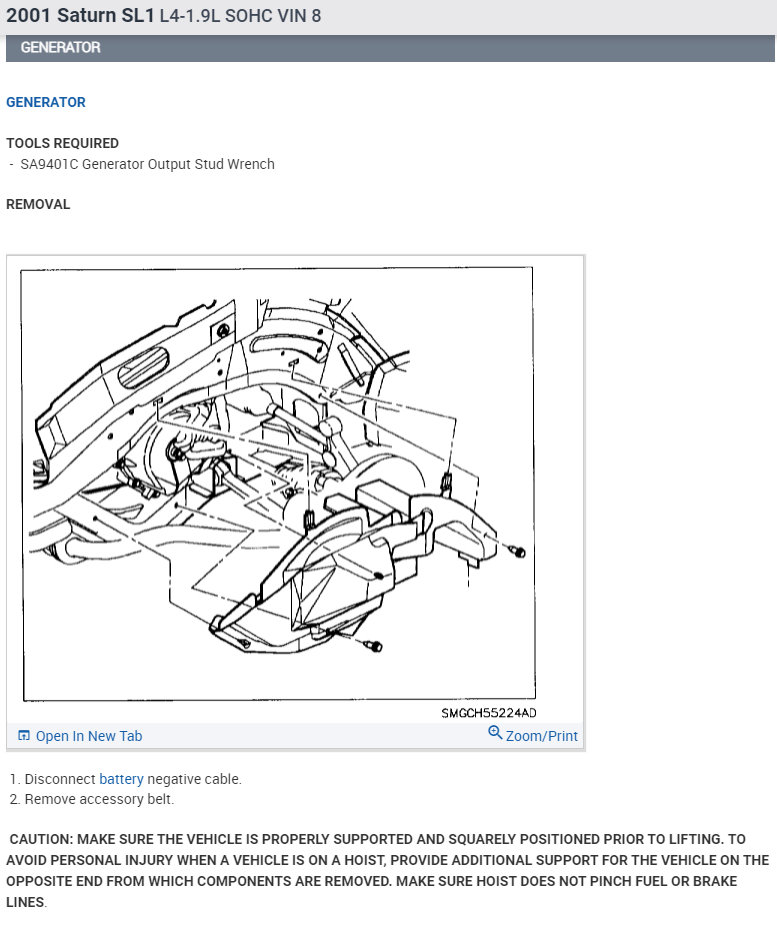 2001 Saturn SL1 L4-1.9L SOHC VIN 8

GENERATOR

GENERATOR

TOOLS REQUIRED
- SA9401C Generator Output Stud Wrench

REMOVAL

SMGCH55224AD

Open In New Tab

Zoom/Print

1. Disconnect battery negative cable.
2. Remove accessory belt.

CAUTION: MAKE SURE THE VEHICLE IS PROPERLY SUPPORTED AND SQUARELY POSITIONED PRIOR TO LIFTING. TO AVOID PERSONAL INJURY WHEN A VEHICLE IS ON A HOIST, PROVIDE ADDITIONAL SUPPORT FOR THE VEHICLE ON THE OPPOSITE END FROM WHICH COMPONENTS ARE REMOVED. MAKE SURE HOIST DOES NOT PINCH FUEL OR BRAKE LINES.