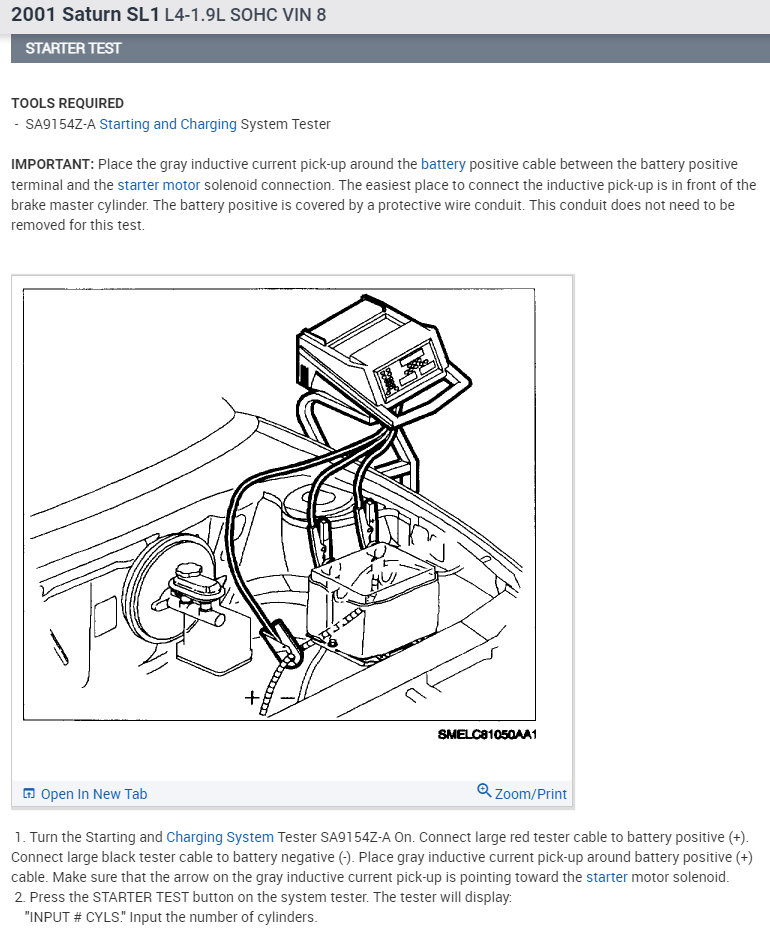 2001 Saturn SL1 L4-1.9L SOHC VIN 8

STARTER TEST

TOOLS REQUIRED
- SA9154Z-A Starting and Charging System Tester

IMPORTANT: Place the gray inductive current pick-up around the battery positive cable between the battery positive terminal and the starter motor solenoid connection. The easiest place to connect the inductive pick-up is in front of the brake master cylinder. The battery positive is covered by a protective wire conduit. This conduit does not need to be removed for this test.

+ −

SMELC81050AA1

Open In New Tab

Zoom/Print

1. Turn the Starting and Charging System Tester SA9154Z-A On. Connect large red tester cable to battery positive (+). Connect large black tester cable to battery negative (-). Place gray inductive current pick-up around battery positive (+) cable. Make sure that the arrow on the gray inductive current pick-up is pointing toward the starter motor solenoid.
2. Press the STARTER TEST button on the system tester. The tester will display: "INPUT # CYLS." Input the number of cylinders.