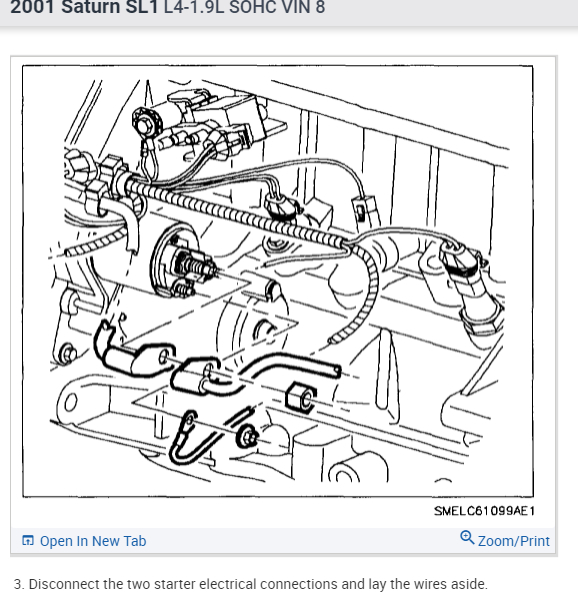 2001 Saturn SL1 L4-1.9L SOHC VIN 8

SMELC61099AE1

Open In New Tab

Zoom/Print

3. Disconnect the two starter electrical connections and lay the wires aside.