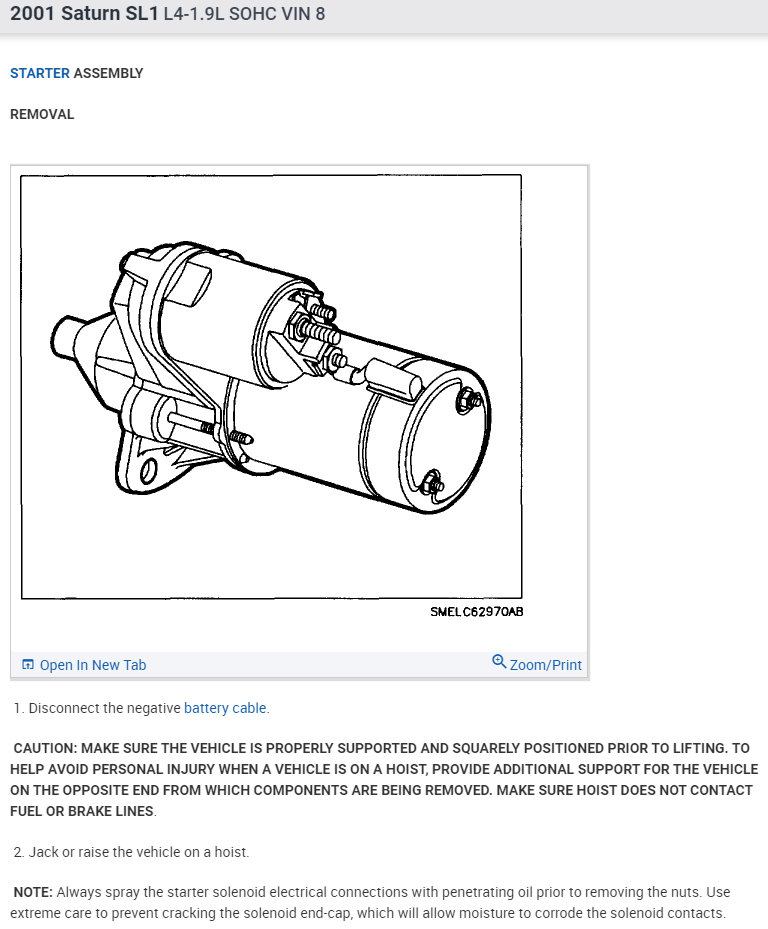 2001 Saturn SL1 L4-1.9L SOHC VIN 8

STARTER ASSEMBLY

REMOVAL

SMELC62970AB

Open In New Tab

Zoom/Print

1. Disconnect the negative battery cable.

CAUTION: MAKE SURE THE VEHICLE IS PROPERLY SUPPORTED AND SQUARELY POSITIONED PRIOR TO LIFTING. TO HELP AVOID PERSONAL INJURY WHEN A VEHICLE IS ON A HOIST, PROVIDE ADDITIONAL SUPPORT FOR THE VEHICLE ON THE OPPOSITE END FROM WHICH COMPONENTS ARE BEING REMOVED. MAKE SURE HOIST DOES NOT CONTACT FUEL OR BRAKE LINES.

2. Jack or raise the vehicle on a hoist.

NOTE: Always spray the starter solenoid electrical connections with penetrating oil prior to removing the nuts. Use extreme care to prevent cracking the solenoid end-cap, which will allow moisture to corrode the solenoid contacts.