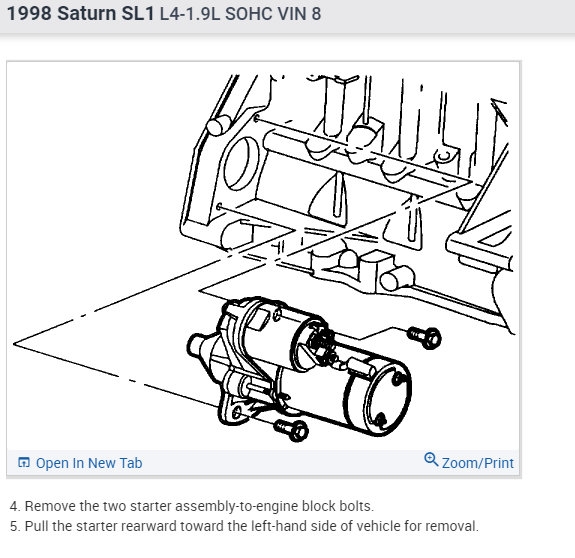 1998 Saturn SL1 L4-1.9L SOHC VIN 8

Open In New Tab

Zoom/Print

4. Remove the two starter assembly-to-engine block bolts.
5. Pull the starter rearward toward the left-hand side of vehicle for removal.