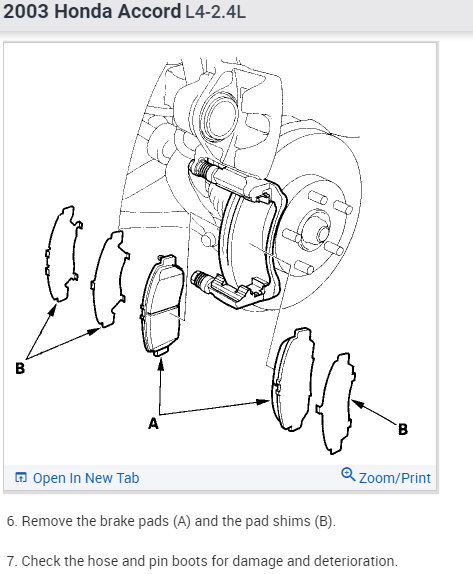 2003 Honda Accord L4-2.4L

B

A

B

Open In New Tab

Zoom/Print

6. Remove the brake pads (A) and the pad shims (B).

7. Check the hose and pin boots for damage and deterioration.