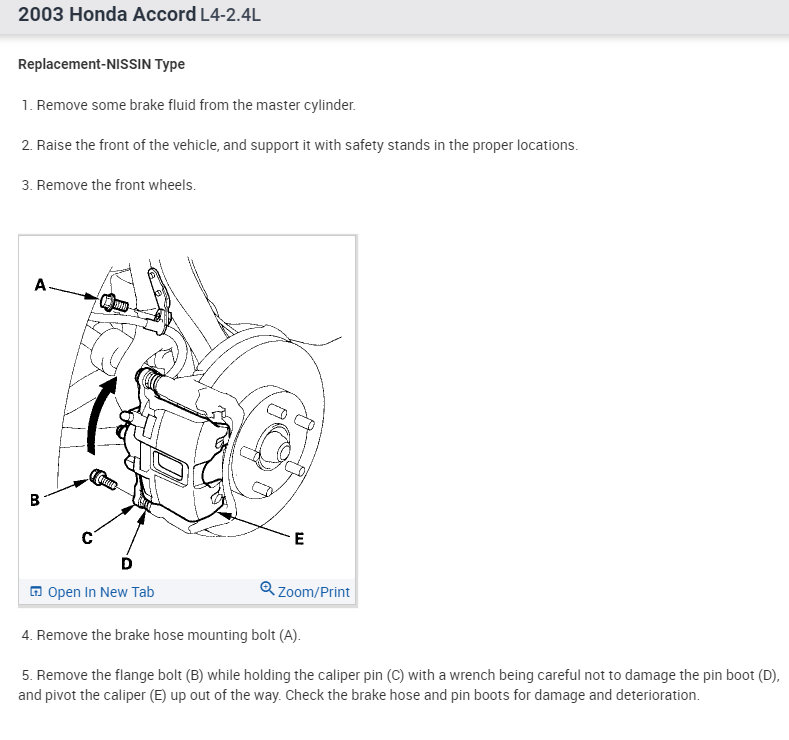 2003 Honda Accord L4-2.4L

Replacement-NISSIN Type

1. Remove some brake fluid from the master cylinder.

2. Raise the front of the vehicle, and support it with safety stands in the proper locations.

3. Remove the front wheels.

A

B

C

D

E

Open In New Tab

Zoom/Print

4. Remove the brake hose mounting bolt (A).

5. Remove the flange bolt (B) while holding the caliper pin (C) with a wrench being careful not to damage the pin boot (D), and pivot the caliper (E) up out of the way. Check the brake hose and pin boots for damage and deterioration.