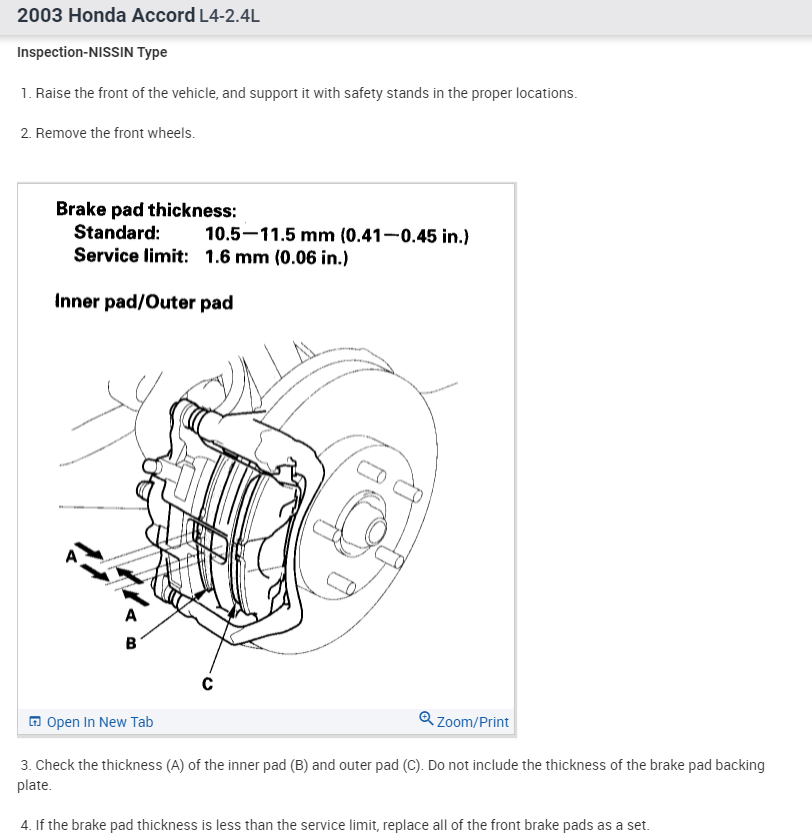 2003 Honda Accord L4-2.4L

Inspection-NISSIN Type

1. Raise the front of the vehicle, and support it with safety stands in the proper locations.

2. Remove the front wheels.

Brake pad thickness:
Standard: 10.5—11.5 mm (0.41—0.45 in.)
Service limit: 1.6 mm (0.06 in.)

Inner pad/Outer pad

A
A
B
C

Open In New Tab
Zoom/Print

3. Check the thickness (A) of the inner pad (B) and outer pad (C). Do not include the thickness of the brake pad backing plate.

4. If the brake pad thickness is less than the service limit, replace all of the front brake pads as a set.