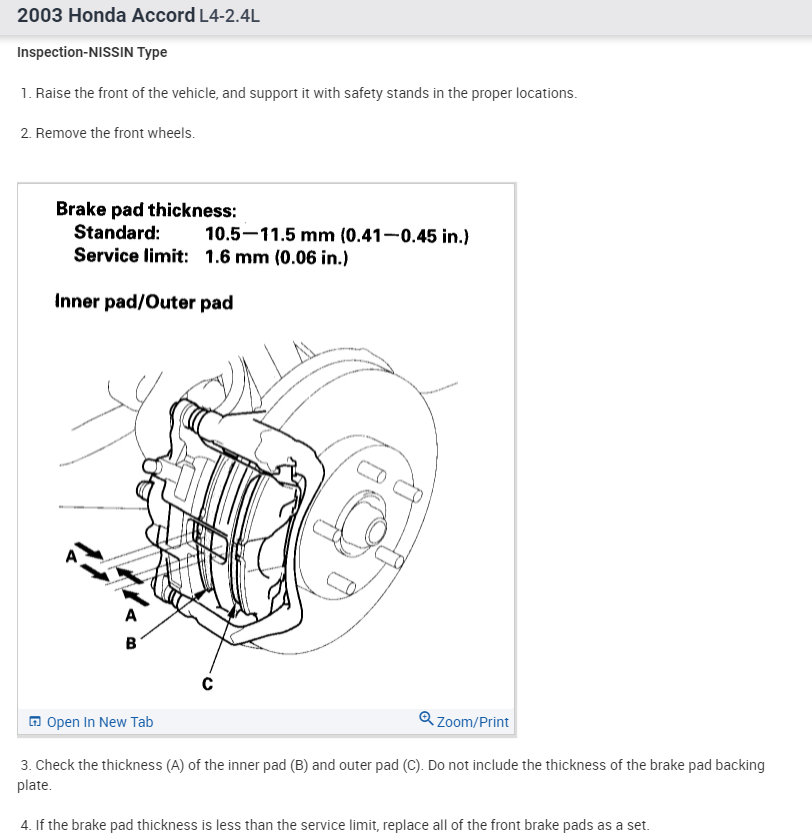 2003 Honda Accord L4-2.4L

Inspection-NISSIN Type

1. Raise the front of the vehicle, and support it with safety stands in the proper locations.

2. Remove the front wheels.

Brake pad thickness:
Standard: 10.5—11.5 mm (0.41—0.45 in.)
Service limit: 1.6 mm (0.06 in.)

Inner pad/Outer pad

A
A
B
C

Open In New Tab
Zoom/Print

3. Check the thickness (A) of the inner pad (B) and outer pad (C). Do not include the thickness of the brake pad backing plate.

4. If the brake pad thickness is less than the service limit, replace all of the front brake pads as a set.