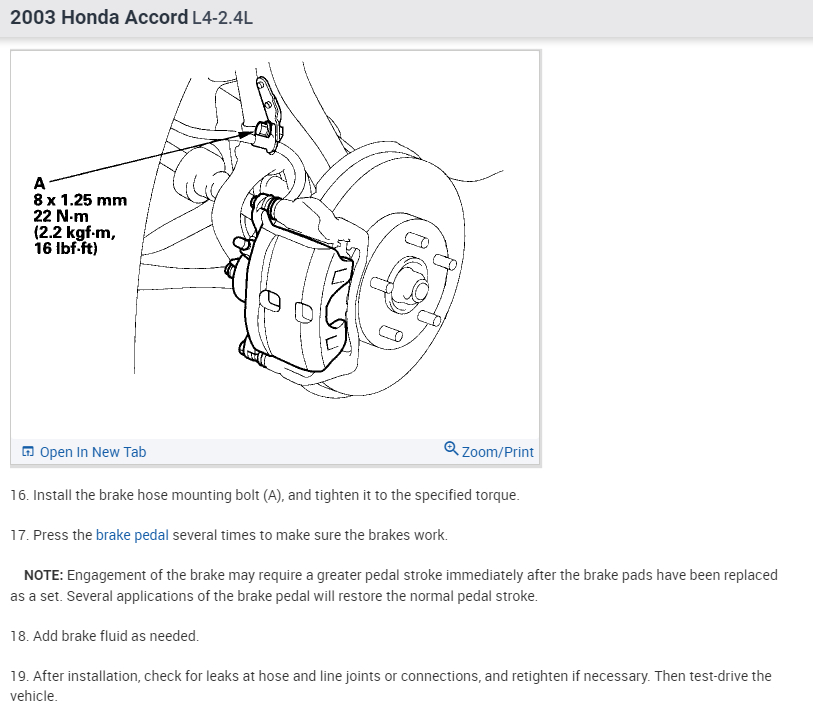 2003 Honda Accord L4-2.4L

A
8 x 1.25 mm
22 N·m
(2.2 kgf·m,
16 lbf·ft)

Open In New Tab

Zoom/Print

16. Install the brake hose mounting bolt (A), and tighten it to the specified torque.

17. Press the brake pedal several times to make sure the brakes work.

NOTE: Engagement of the brake may require a greater pedal stroke immediately after the brake pads have been replaced as a set. Several applications of the brake pedal will restore the normal pedal stroke.

18. Add brake fluid as needed.

19. After installation, check for leaks at hose and line joints or connections, and retighten if necessary. Then test-drive the vehicle.