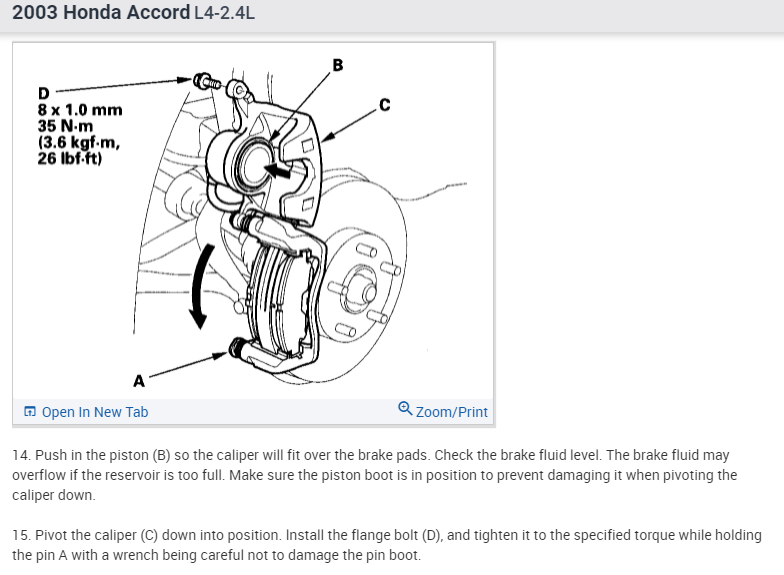 2003 Honda Accord L4-2.4L

D
8 x 1.0 mm
35 N·m
(3.6 kgf·m,
26 lbf·ft)

B

C

A

Open In New Tab

Zoom/Print

14. Push in the piston (B) so the caliper will fit over the brake pads. Check the brake fluid level. The brake fluid may overflow if the reservoir is too full. Make sure the piston boot is in position to prevent damaging it when pivoting the caliper down.

15. Pivot the caliper (C) down into position. Install the flange bolt (D), and tighten it to the specified torque while holding the pin A with a wrench being careful not to damage the pin boot.