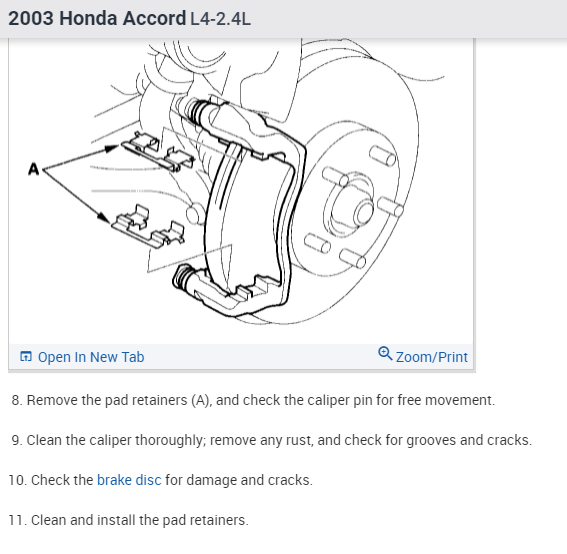 2003 Honda Accord L4-2.4L

A

Open In New Tab

Zoom/Print

8. Remove the pad retainers (A), and check the caliper pin for free movement.

9. Clean the caliper thoroughly; remove any rust, and check for grooves and cracks.

10. Check the brake disc for damage and cracks.

11. Clean and install the pad retainers.