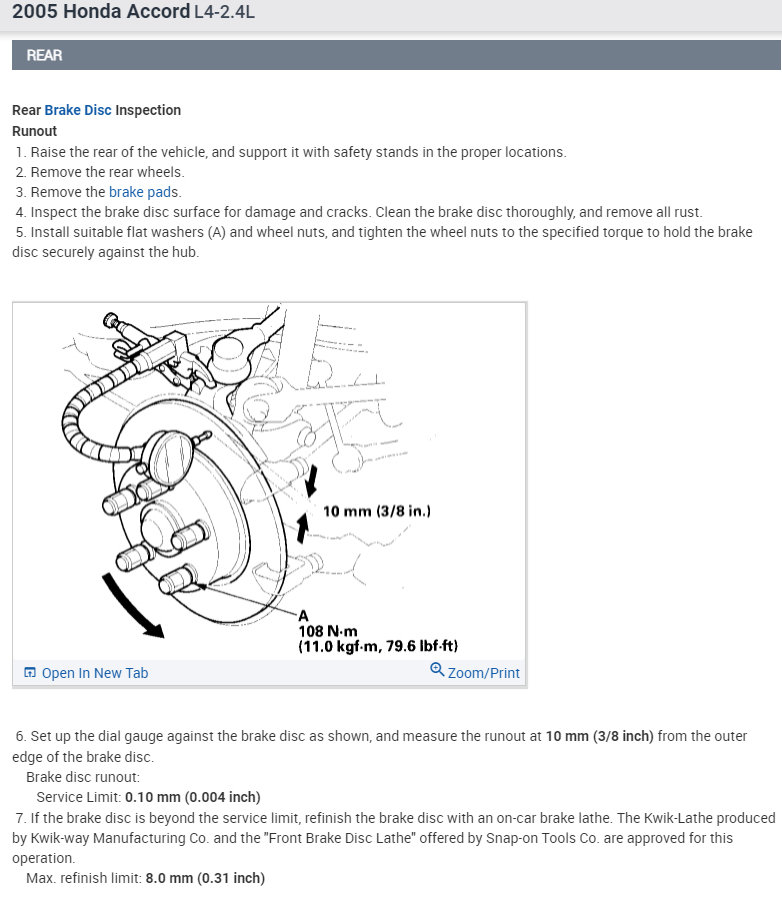 2005 Honda Accord L4-2.4L

REAR

Rear Brake Disc Inspection
Runout
1. Raise the rear of the vehicle, and support it with safety stands in the proper locations.
2. Remove the rear wheels.
3. Remove the brake pads.
4. Inspect the brake disc surface for damage and cracks. Clean the brake disc thoroughly, and remove all rust.
5. Install suitable flat washers (A) and wheel nuts, and tighten the wheel nuts to the specified torque to hold the brake disc securely against the hub.

10 mm (3/8 in.)
A
108 N·m
(11.0 kgf·m, 79.6 lbf·ft)

Open In New Tab
Zoom/Print

6. Set up the dial gauge against the brake disc as shown, and measure the runout at 10 mm (3/8 inch) from the outer edge of the brake disc.
Brake disc runout:
Service Limit: 0.10 mm (0.004 inch)
7. If the brake disc is beyond the service limit, refinish the brake disc with an on-car brake lathe. The Kwik-Lathe produced by Kwik-way Manufacturing Co. and the "Front Brake Disc Lathe" offered by Snap-on Tools Co. are approved for this operation.
Max. refinish limit: 8.0 mm (0.31 inch)