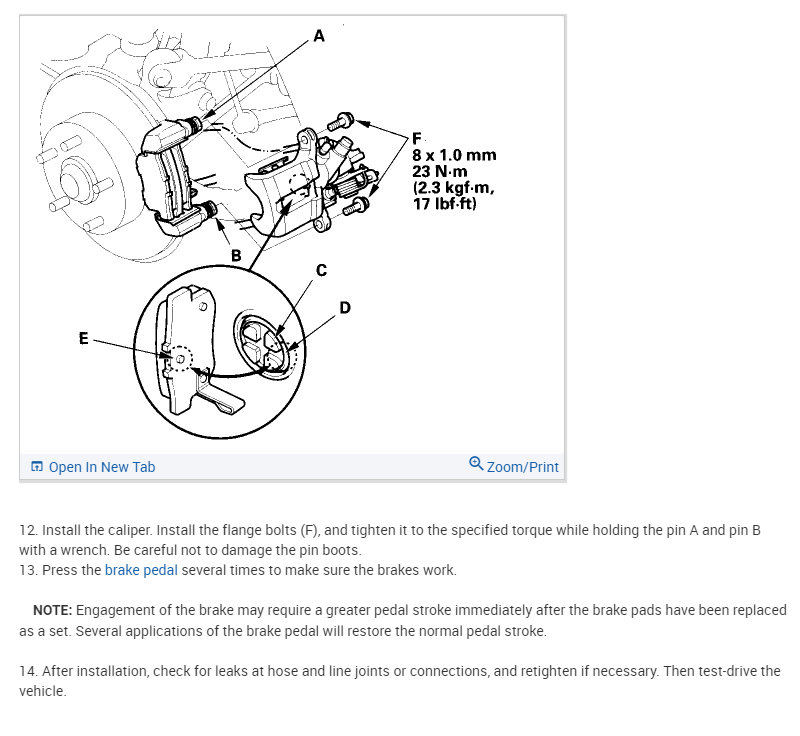 A

F
8 x 1.0 mm
23 N·m
(2.3 kgf·m,
17 lbf·ft)

B

C

D

E

Open In New Tab

Zoom/Print

12. Install the caliper. Install the flange bolts (F), and tighten it to the specified torque while holding the pin A and pin B with a wrench. Be careful not to damage the pin boots.
13. Press the brake pedal several times to make sure the brakes work.

NOTE: Engagement of the brake may require a greater pedal stroke immediately after the brake pads have been replaced as a set. Several applications of the brake pedal will restore the normal pedal stroke.

14. After installation, check for leaks at hose and line joints or connections, and retighten if necessary. Then test-drive the vehicle.