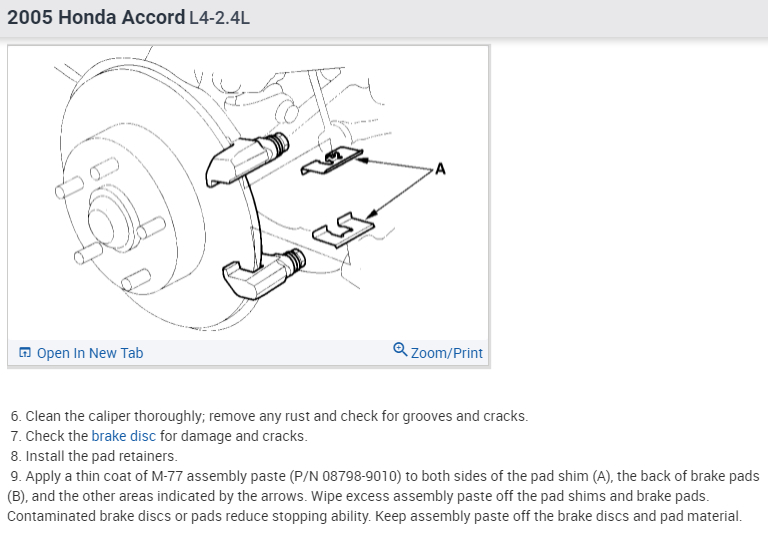 2005 Honda Accord L4-2.4L

A

Open In New Tab

Zoom/Print

6. Clean the caliper thoroughly; remove any rust and check for grooves and cracks.
7. Check the brake disc for damage and cracks.
8. Install the pad retainers.
9. Apply a thin coat of M-77 assembly paste (P/N 08798-9010) to both sides of the pad shim (A), the back of brake pads (B), and the other areas indicated by the arrows. Wipe excess assembly paste off the pad shims and brake pads. Contaminated brake discs or pads reduce stopping ability. Keep assembly paste off the brake discs and pad material.