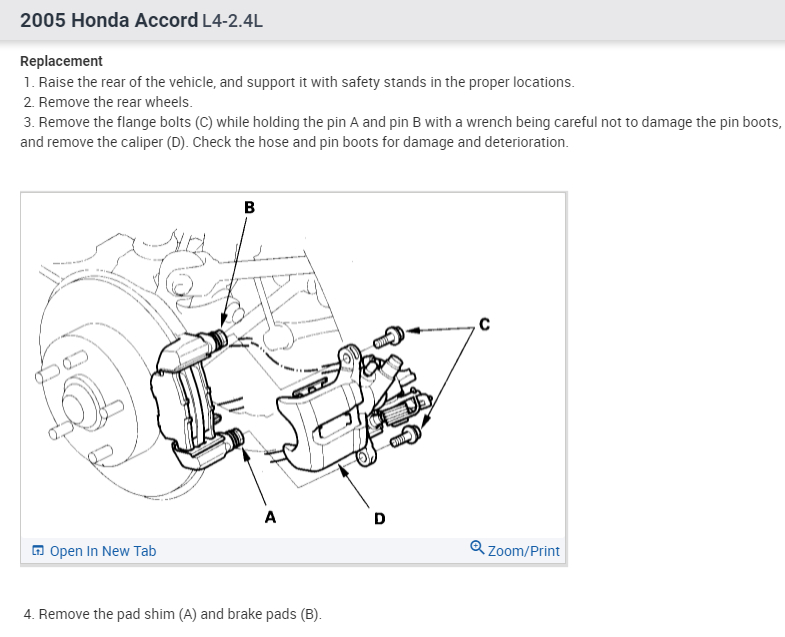 2005 Honda Accord L4-2.4L

Replacement

1. Raise the rear of the vehicle, and support it with safety stands in the proper locations.

2. Remove the rear wheels.

3. Remove the flange bolts (C) while holding the pin A and pin B with a wrench being careful not to damage the pin boots, and remove the caliper (D). Check the hose and pin boots for damage and deterioration.

B

C

A

D

Open In New Tab

Zoom/Print

4. Remove the pad shim (A) and brake pads (B).