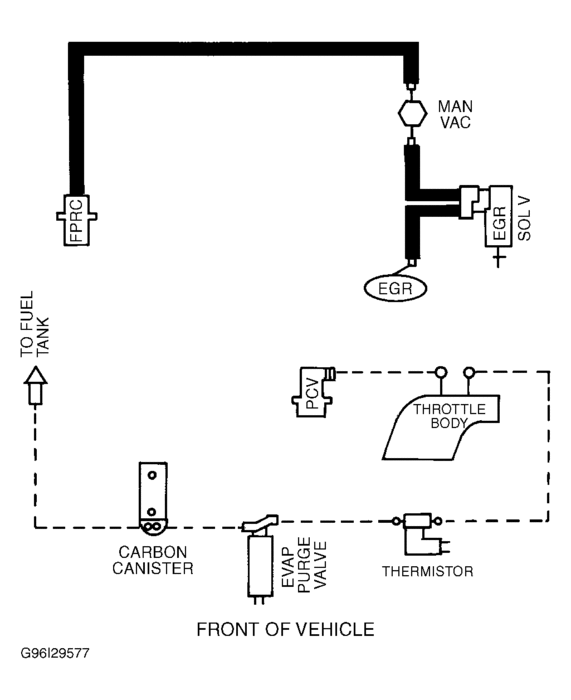 MAN VAC

FPRC

EGR

SOL V

EGR

TO FUEL TANK

PCV

THROTTLE BODY

CARBON CANISTER

EVAP PURGE VALVE

THERMISTOR

FRONT OF VEHICLE

G96I29577