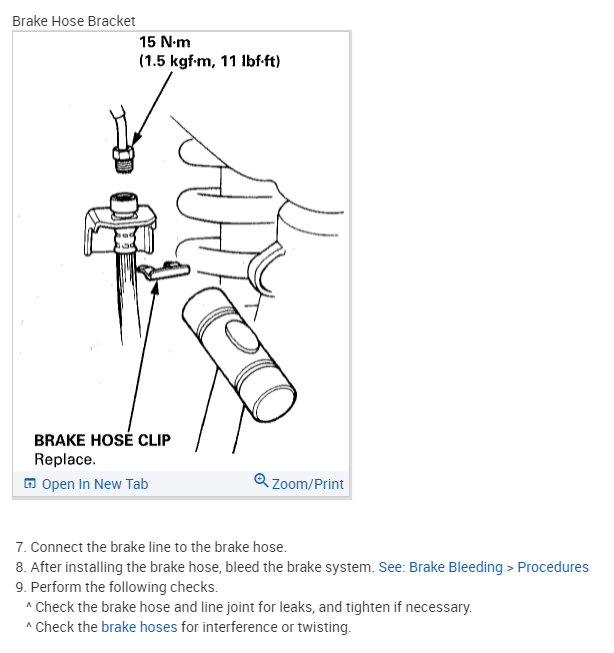 Brake Hose Bracket

15 N·m
(1.5 kgf·m, 11 lbf·ft)

BRAKE HOSE CLIP
Replace.

Open In New Tab Zoom/Print

7. Connect the brake line to the brake hose.
8. After installing the brake hose, bleed the brake system. See: Brake Bleeding > Procedures
9. Perform the following checks.
^ Check the brake hose and line joint for leaks, and tighten if necessary.
^ Check the brake hoses for interference or twisting.