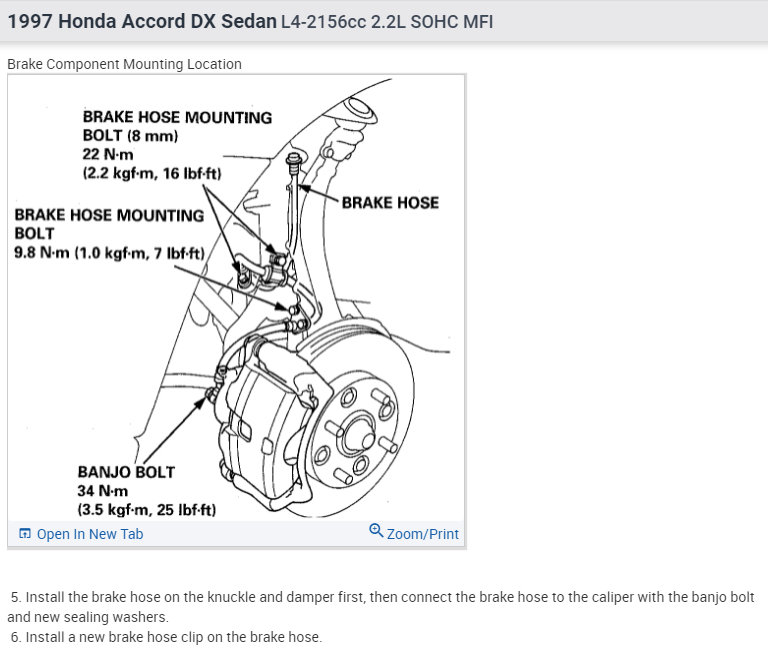 1997 Honda Accord DX Sedan L4-2156cc 2.2L SOHC MFI

Brake Component Mounting Location

BRAKE HOSE MOUNTING BOLT (8 mm)
22 N·m
(2.2 kgf·m, 16 lbf·ft)

BRAKE HOSE MOUNTING BOLT
9.8 N·m (1.0 kgf·m, 7 lbf·ft)

BRAKE HOSE

BANJO BOLT
34 N·m
(3.5 kgf·m, 25 lbf·ft)

Open In New Tab

Zoom/Print

5. Install the brake hose on the knuckle and damper first, then connect the brake hose to the caliper with the banjo bolt and new sealing washers.
6. Install a new brake hose clip on the brake hose.