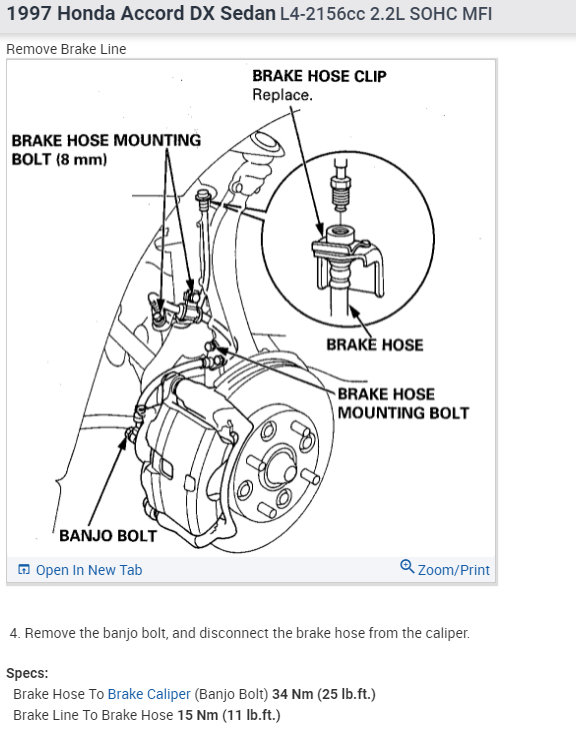 1997 Honda Accord DX Sedan L4-2156cc 2.2L SOHC MFI

Remove Brake Line

BRAKE HOSE CLIP
Replace.

BRAKE HOSE MOUNTING BOLT (8 mm)

BRAKE HOSE

BRAKE HOSE MOUNTING BOLT

BANJO BOLT

Open In New Tab

Zoom/Print

4. Remove the banjo bolt, and disconnect the brake hose from the caliper.

Specs:
Brake Hose To Brake Caliper (Banjo Bolt) 34 Nm (25 lb.ft.)
Brake Line To Brake Hose 15 Nm (11 lb.ft.)