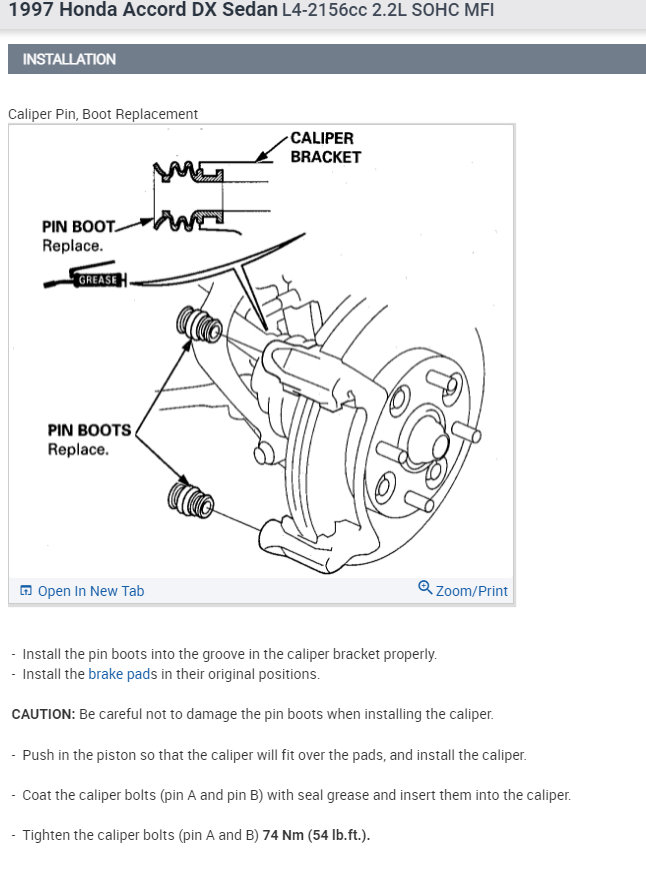 1997 Honda Accord DX Sedan L4-2156cc 2.2L SOHC MFI

INSTALLATION

Caliper Pin, Boot Replacement

CALIPER BRACKET

PIN BOOT
Replace.

GREASE

PIN BOOTS
Replace.

Open In New Tab

Zoom/Print

- Install the pin boots into the groove in the caliper bracket properly.
- Install the brake pads in their original positions.

CAUTION: Be careful not to damage the pin boots when installing the caliper.

- Push in the piston so that the caliper will fit over the pads, and install the caliper.

- Coat the caliper bolts (pin A and pin B) with seal grease and insert them into the caliper.

- Tighten the caliper bolts (pin A and B) 74 Nm (54 lb.ft.).