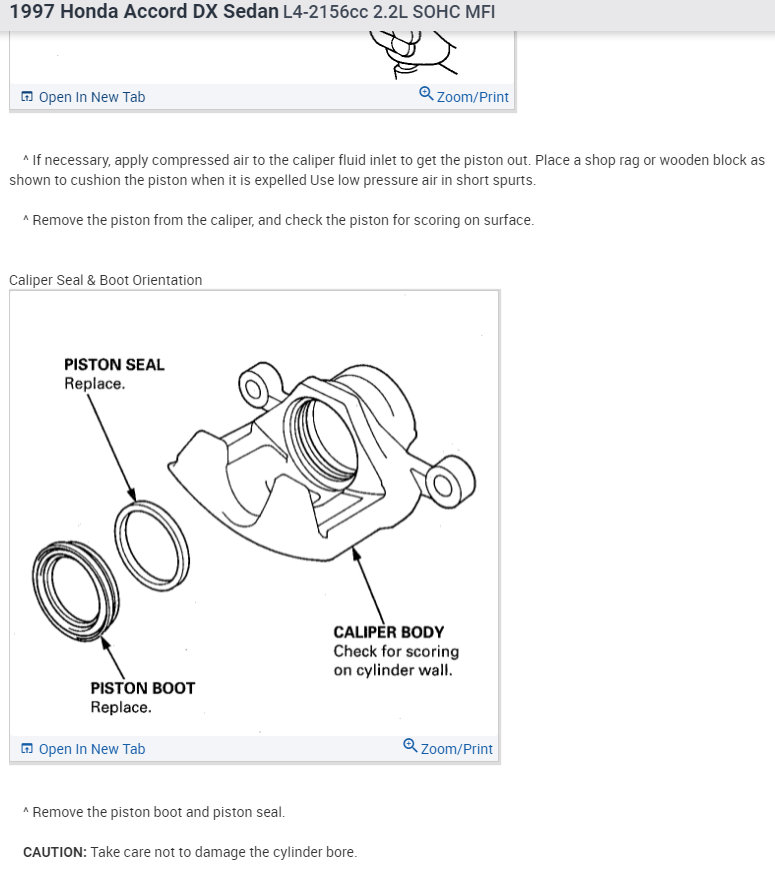 1997 Honda Accord DX Sedan L4-2156cc 2.2L SOHC MFI

Open In New Tab
Zoom/Print

^ If necessary, apply compressed air to the caliper fluid inlet to get the piston out. Place a shop rag or wooden block as shown to cushion the piston when it is expelled Use low pressure air in short spurts.

^ Remove the piston from the caliper, and check the piston for scoring on surface.

Caliper Seal & Boot Orientation

PISTON SEAL
Replace.

CALIPER BODY
Check for scoring on cylinder wall.

PISTON BOOT
Replace.

Open In New Tab
Zoom/Print

^ Remove the piston boot and piston seal.

CAUTION: Take care not to damage the cylinder bore.