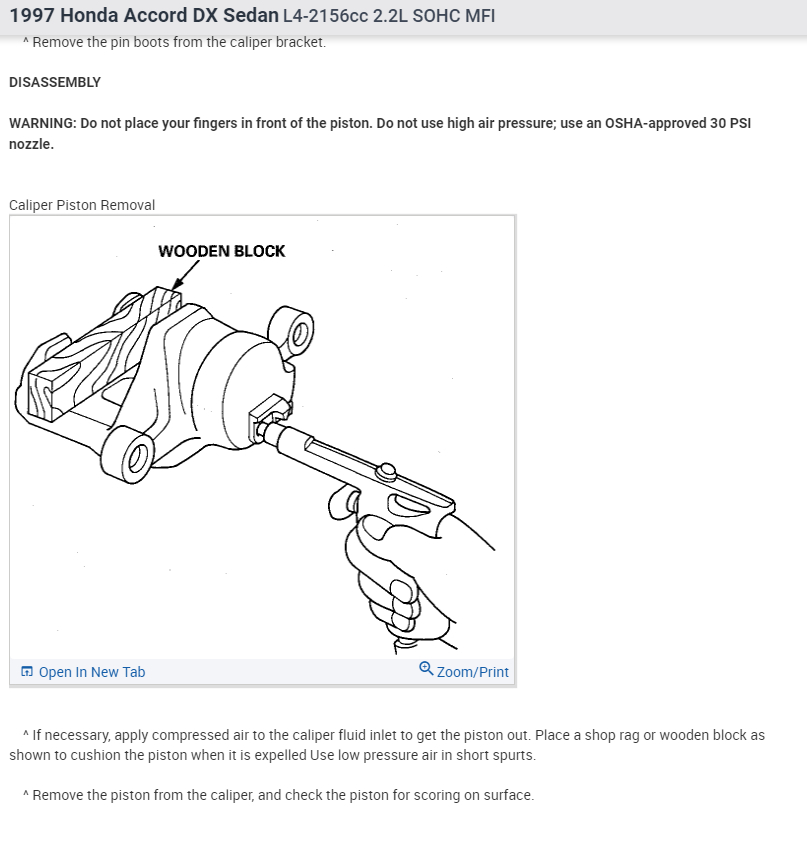 1997 Honda Accord DX Sedan L4-2156cc 2.2L SOHC MFI

^ Remove the pin boots from the caliper bracket.

DISASSEMBLY

WARNING: Do not place your fingers in front of the piston. Do not use high air pressure; use an OSHA-approved 30 PSI nozzle.

Caliper Piston Removal

WOODEN BLOCK

Open In New Tab

Zoom/Print

^ If necessary, apply compressed air to the caliper fluid inlet to get the piston out. Place a shop rag or wooden block as shown to cushion the piston when it is expelled Use low pressure air in short spurts.

^ Remove the piston from the caliper, and check the piston for scoring on surface.