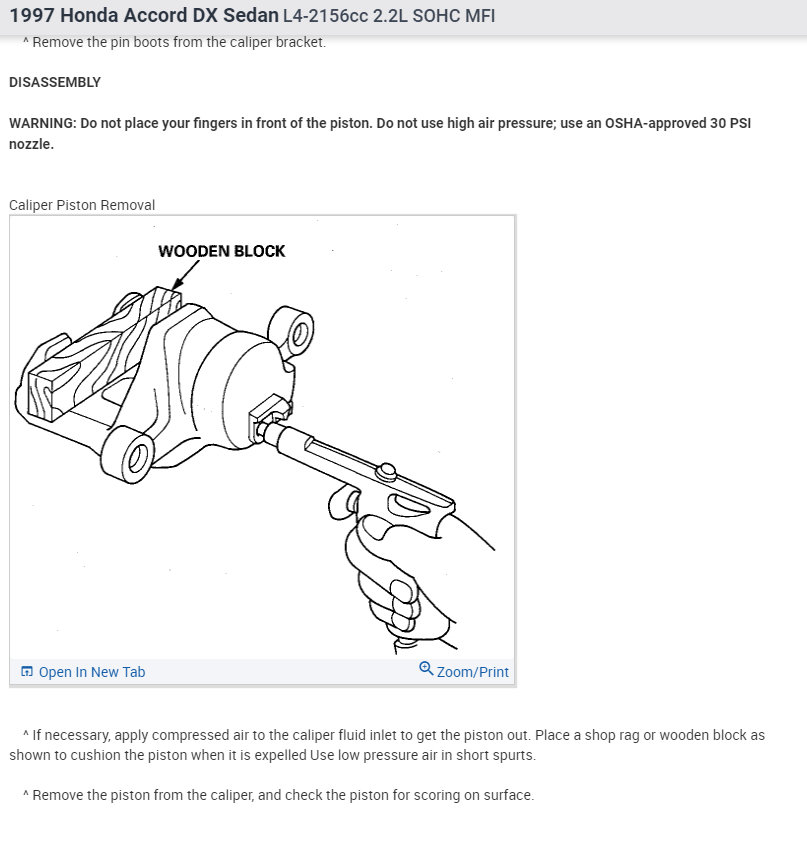 1997 Honda Accord DX Sedan L4-2156cc 2.2L SOHC MFI

^ Remove the pin boots from the caliper bracket.

DISASSEMBLY

WARNING: Do not place your fingers in front of the piston. Do not use high air pressure; use an OSHA-approved 30 PSI nozzle.

Caliper Piston Removal

WOODEN BLOCK

Open In New Tab

Zoom/Print

^ If necessary, apply compressed air to the caliper fluid inlet to get the piston out. Place a shop rag or wooden block as shown to cushion the piston when it is expelled Use low pressure air in short spurts.

^ Remove the piston from the caliper, and check the piston for scoring on surface.