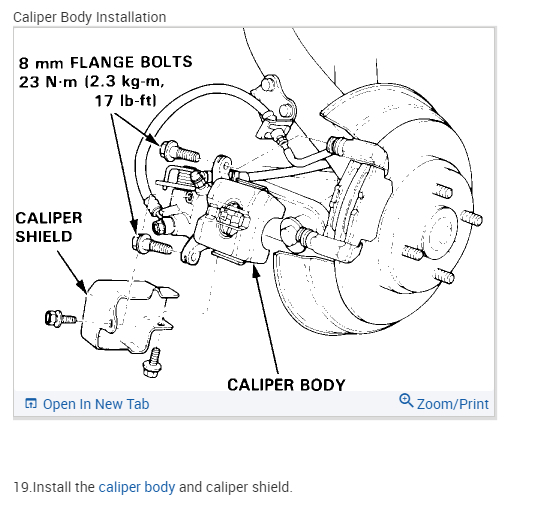 Caliper Body Installation

8 mm FLANGE BOLTS
23 N·m (2.3 kg-m, 17 lb-ft)

CALIPER SHIELD

CALIPER BODY

Open In New Tab

Zoom/Print

19.Install the caliper body and caliper shield.