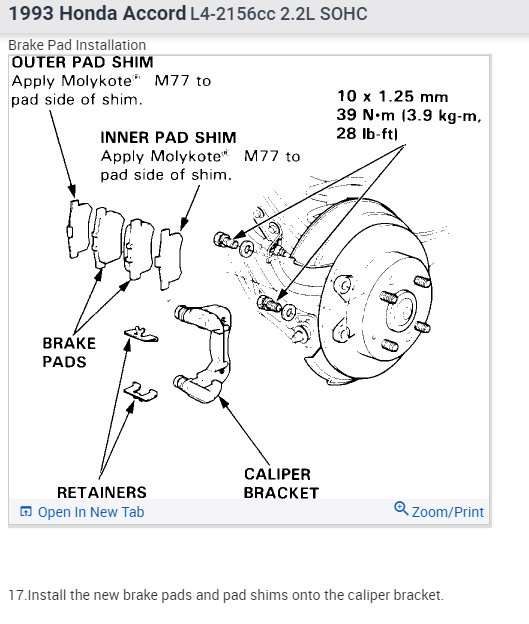 1993 Honda Accord L4-2156cc 2.2L SOHC

Brake Pad Installation

OUTER PAD SHIM
Apply Molykote® M77 to pad side of shim.

INNER PAD SHIM
Apply Molykote® M77 to pad side of shim.

10 x 1.25 mm
39 N·m (3.9 kg-m, 28 lb-ft)

BRAKE PADS

RETAINERS

CALIPER BRACKET

Open In New Tab

Zoom/Print

17.Install the new brake pads and pad shims onto the caliper bracket.